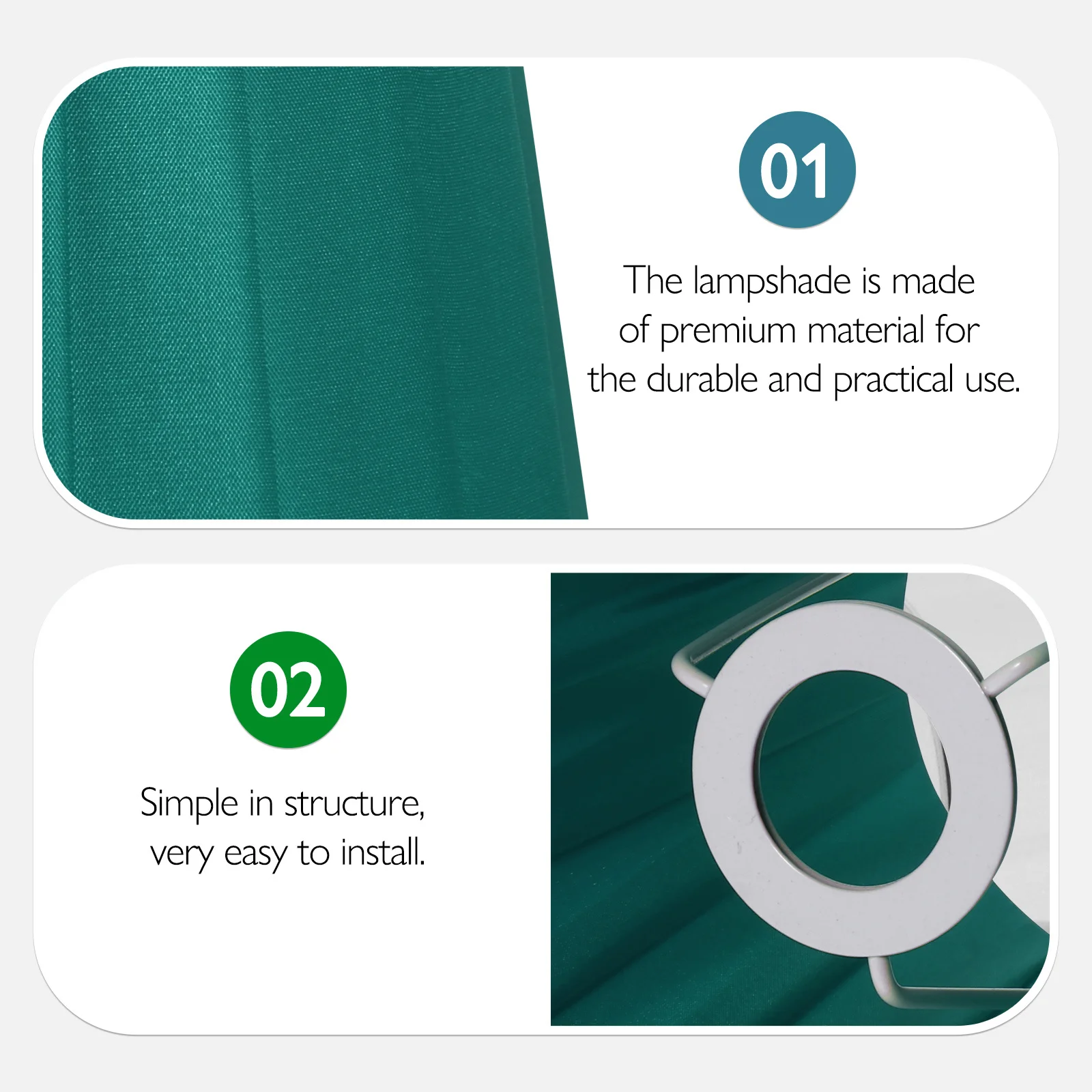 01

The lampshade is made of premium material for the durable and practical use.

02

Simple in structure, very easy to install.