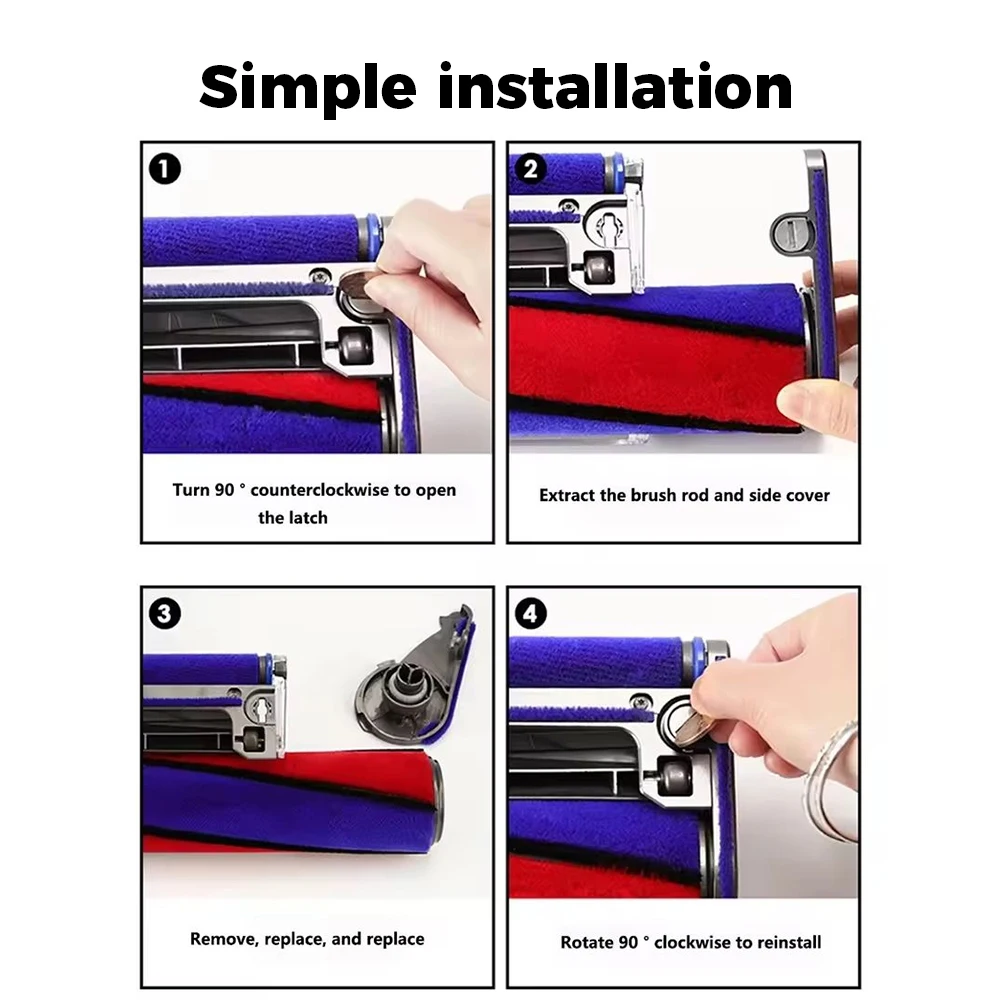 Simple installation

1

Turn 90 ° counterclockwise to open the latch

2

Extract the brush rod and side cover

3

Remove, replace, and replace

4

Rotate 90 ° clockwise to reinstall