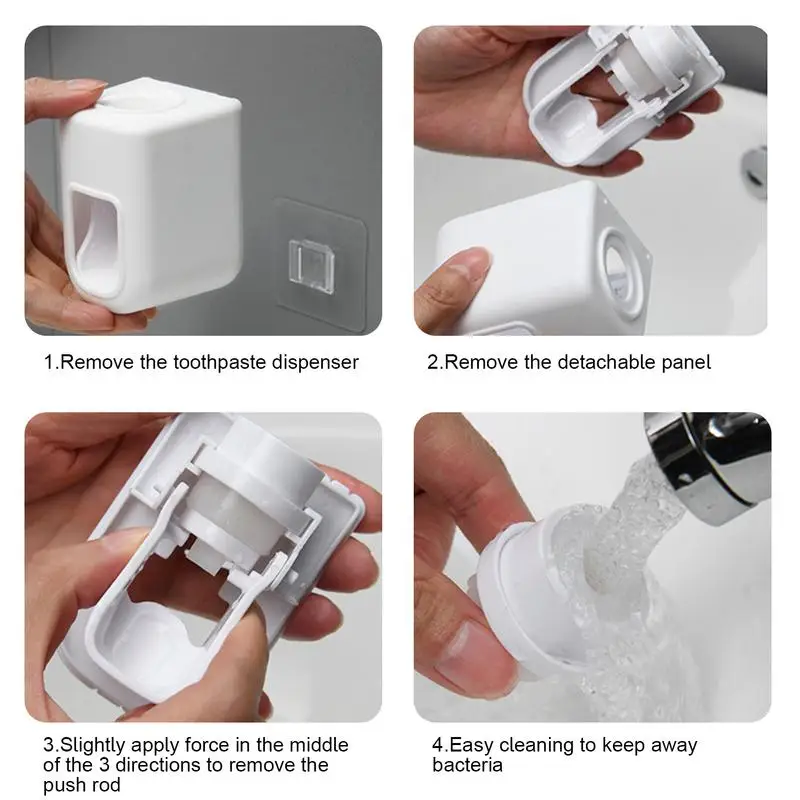 1.Remove the toothpaste dispenser

2.Remove the detachable panel

3.Slightly apply force in the middle of the 3 directions to remove the push rod

4.Easy cleaning to keep away bacteria