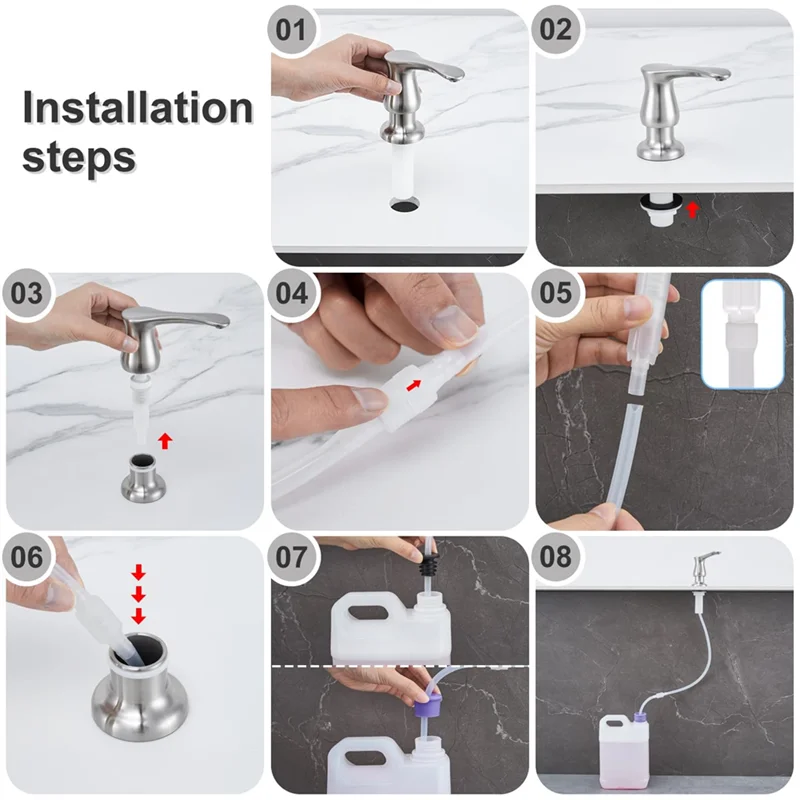 Installation steps

01

02

03

04

05

06

07

08