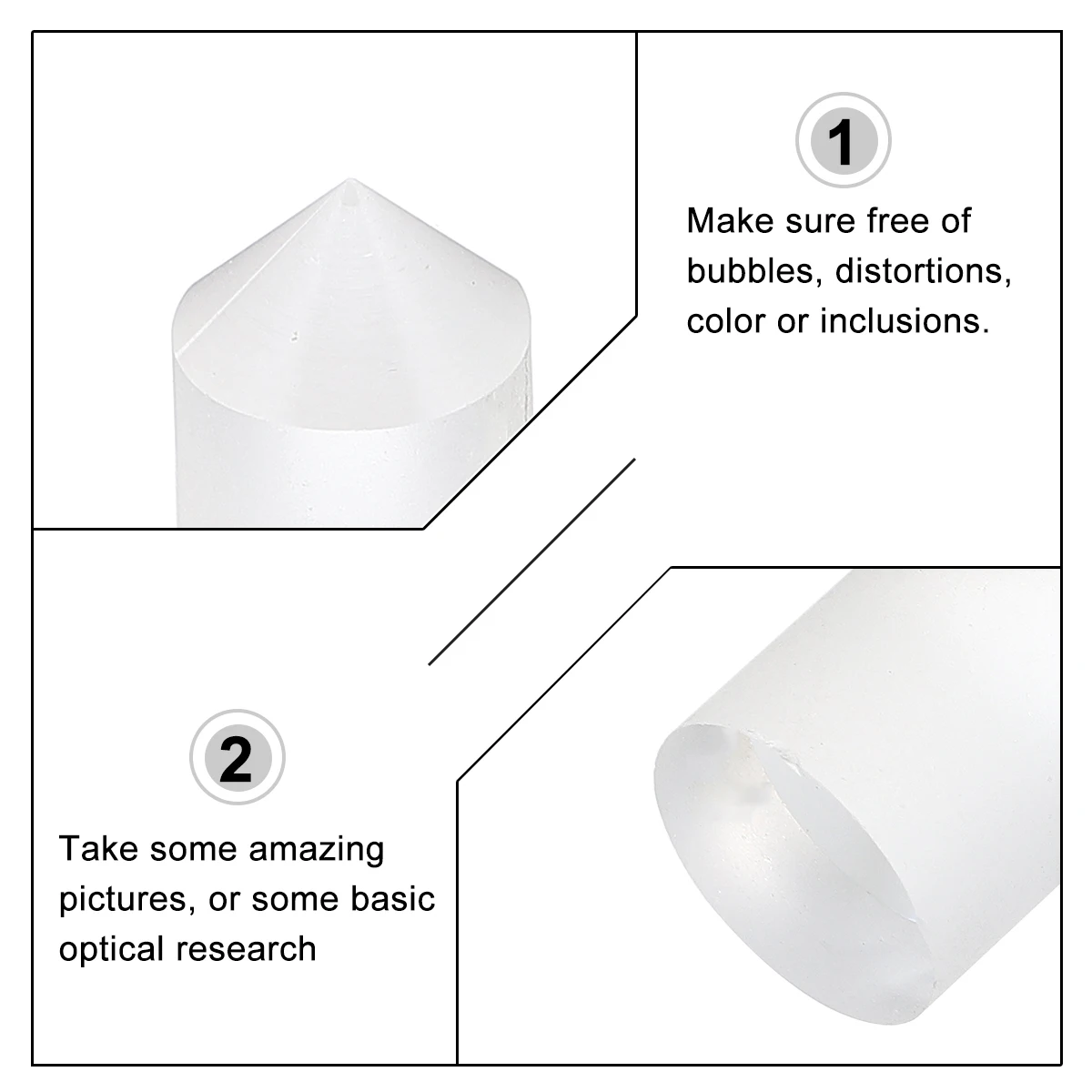 1

Make sure free of bubbles, distortions, color or inclusions.

2

Take some amazing pictures, or some basic optical research