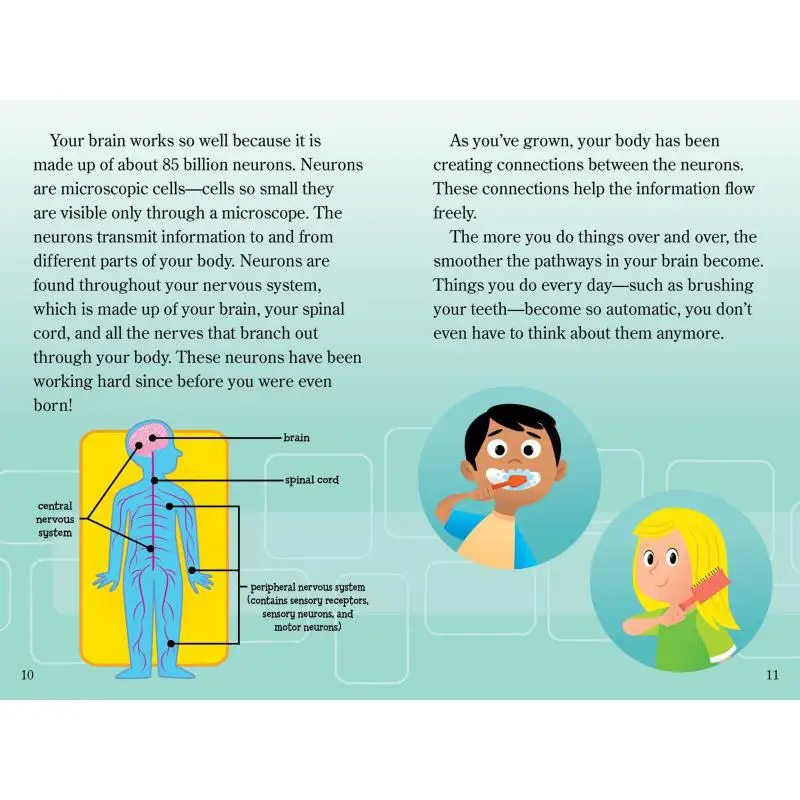 Your brain works so well because it is made up of about 85 billion neurons. Neurons are microscopic cells—cells so small they are visible only through a microscope. The neurons transmit information to and from different parts of your body. Neurons are found throughout your nervous system, which is made up of your brain, your spinal cord, and all the nerves that branch out through your body. These neurons have been working hard since before you were even born!

brain

spinal cord

central nervous system

peripheral nervous system (contains sensory receptors, sensory neurons, and motor neurons)

10

As you've grown, your body has been creating connections between the neurons. These connections help the information flow freely.

The more you do things over and over, the smoother the pathways in your brain become. Things you do every day—such as brushing your teeth—become so automatic, you don't even have to think about them anymore.

11