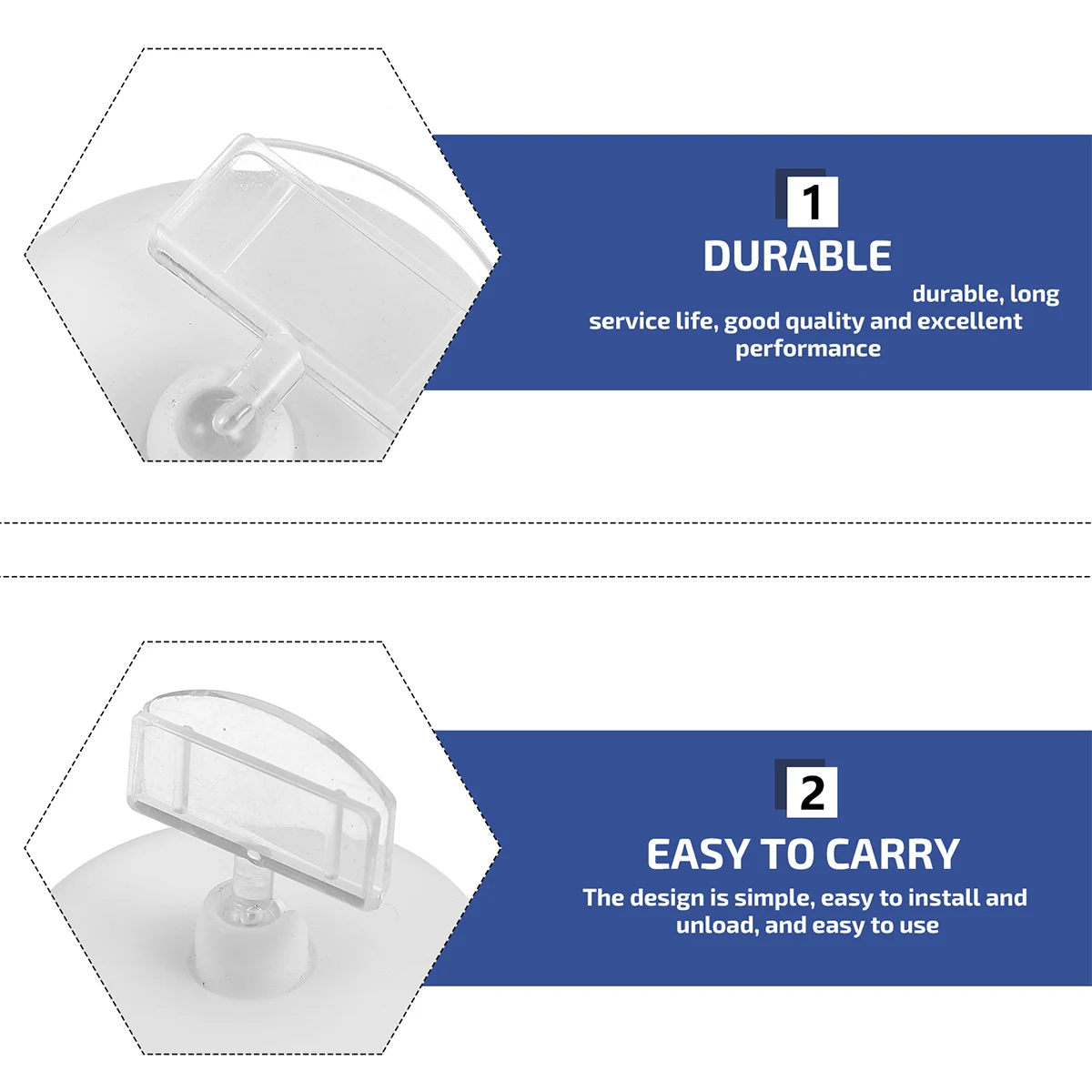 1
DURABLE
durable, long service life, good quality and excellent performance

2
EASY TO CARRY
The design is simple, easy to install and unload, and easy to use