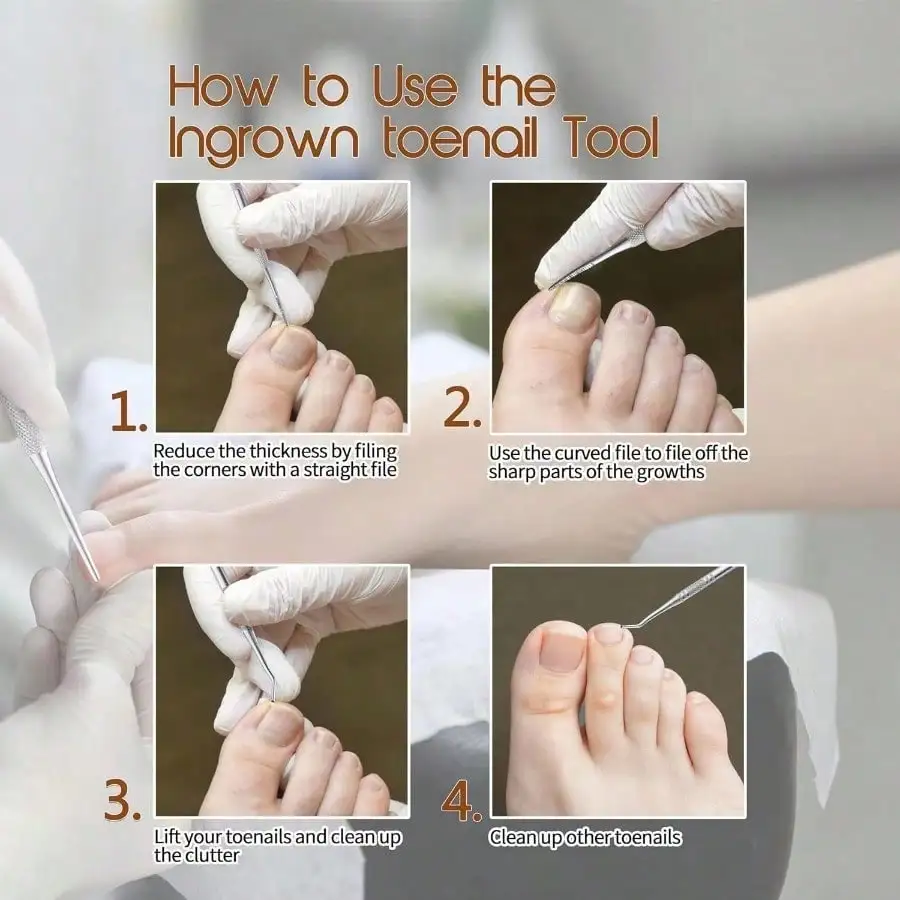 How to Use the Ingrown toenail Tool

1.
Reduce the thickness by filing the corners with a straight file

2.
Use the curved file to file off the sharp parts of the growths

3.
Lift your toenails and clean up the clutter

4.
Clean up other toenails