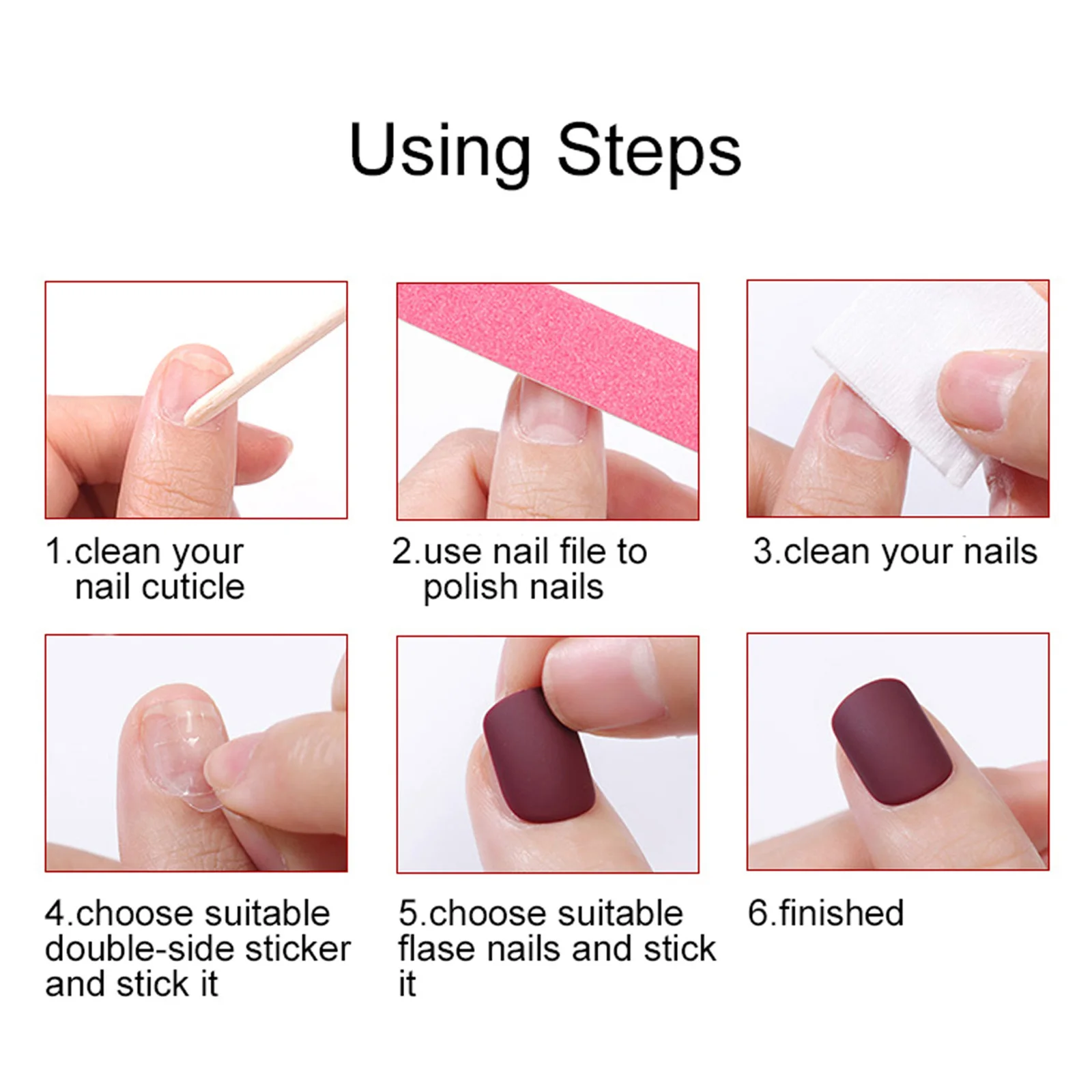 Using Steps

1.clean your nail cuticle

2.use nail file to polish nails

3.clean your nails

4.choose suitable double-side sticker and stick it

5.choose suitable flase nails and stick it

6.finished