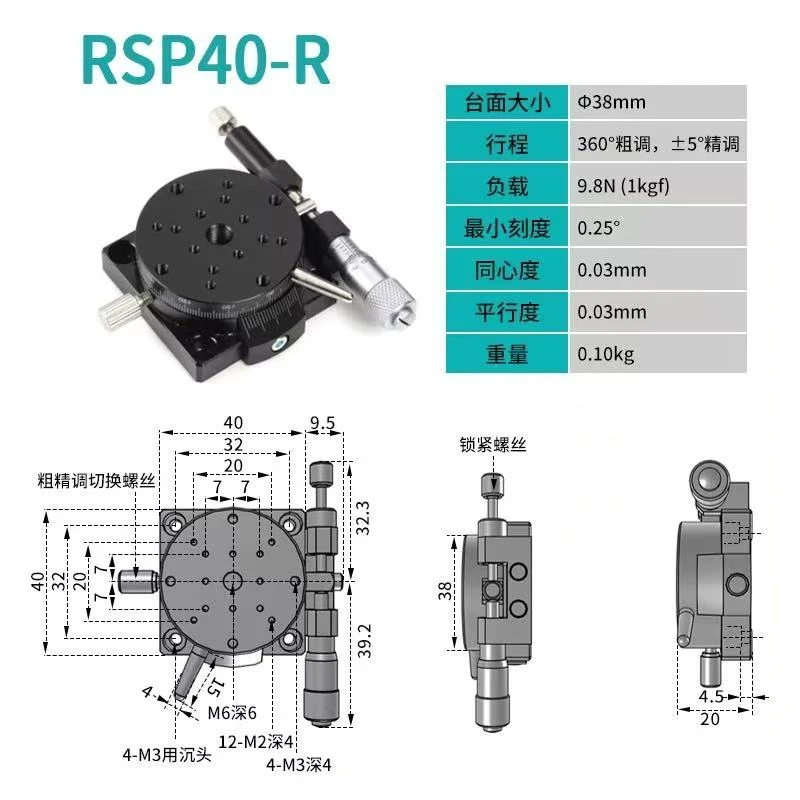 RSP40-R

| 台面大小 | Φ38mm |
|---|---|
| 行程 | 360°粗调，±5°精调 |
| 负载 | 9.8N (1kgf) |
| 最小刻度 | 0.25° |
| 同心度 | 0.03mm |
| 平行度 | 0.03mm |
| 重量 | 0.10kg |

40
9.5
32
20
7 7
粗精调切换螺丝
40
32
20
7
7
32.3
39.2
4
15
M6深6
12-M2深4
4-M3用沉头
4-M3深4

锁紧螺丝
38

4.5
20