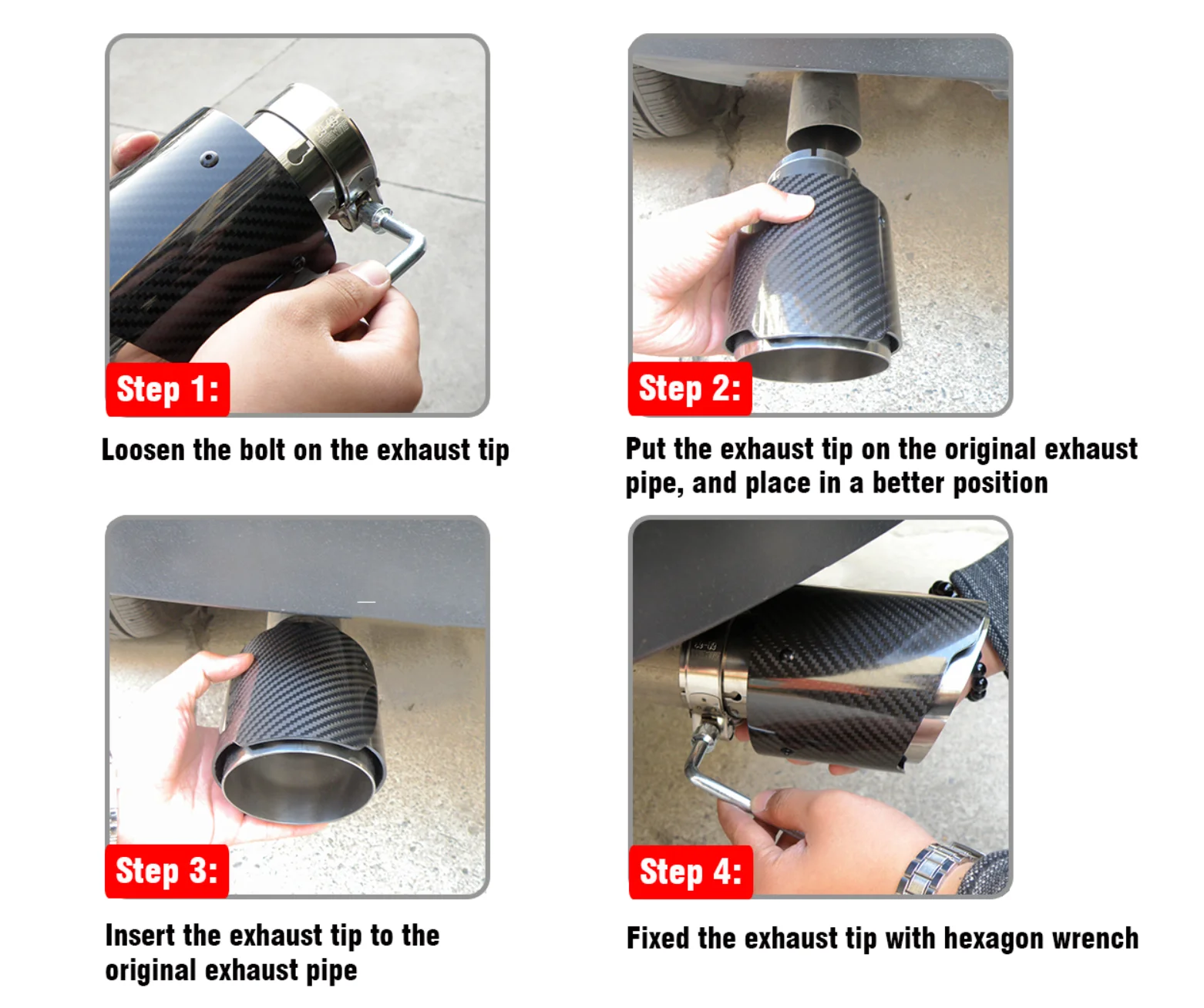 Step 1:

Loosen the bolt on the exhaust tip

Step 2:

Put the exhaust tip on the original exhaust pipe, and place in a better position

Step 3:

Insert the exhaust tip to the original exhaust pipe

Step 4:

Fixed the exhaust tip with hexagon wrench