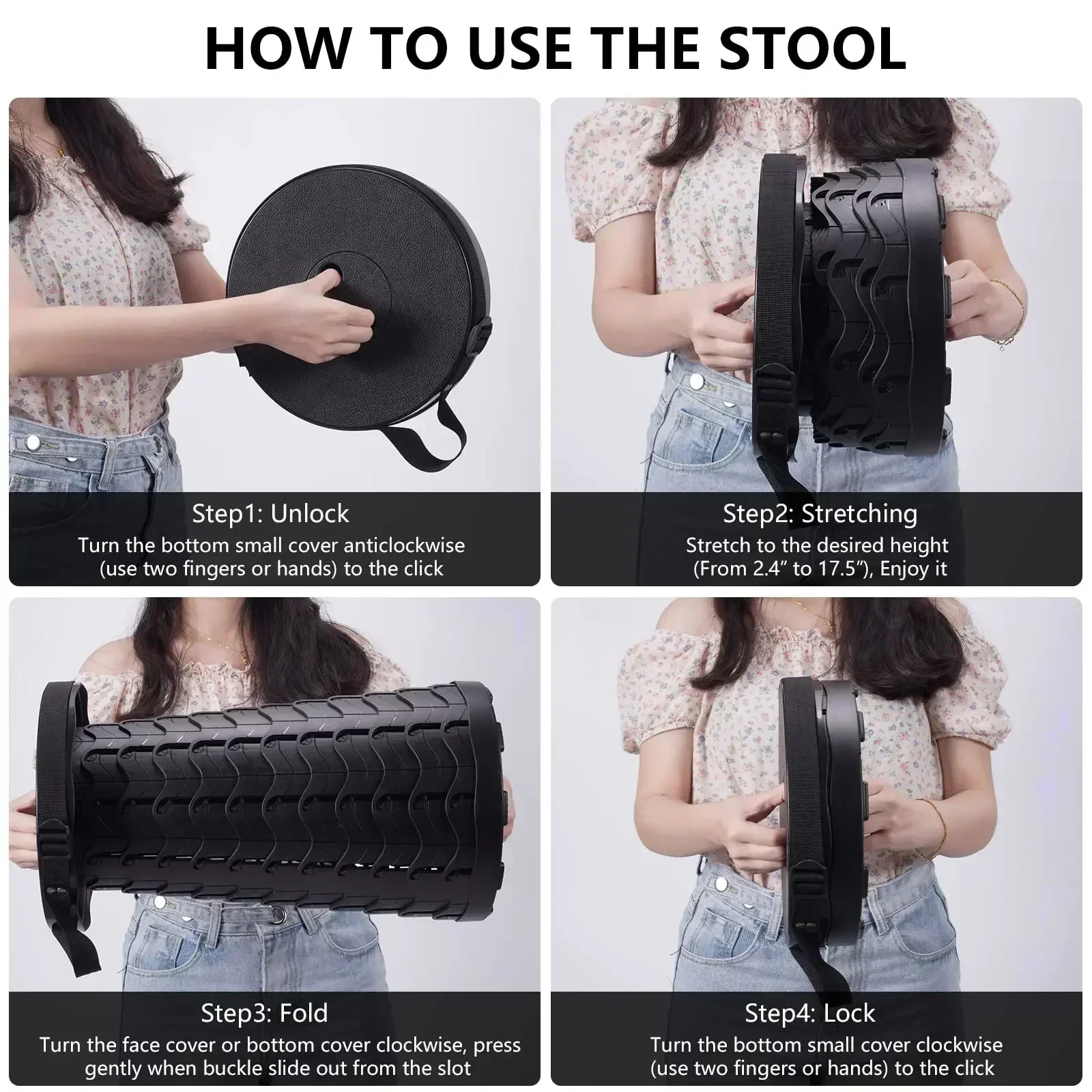 HOW TO USE THE STOOL

Step1: Unlock
Turn the bottom small cover anticlockwise (use two fingers or hands) to the click

Step2: Stretching
Stretch to the desired height (From 2.4" to 17.5"), Enjoy it

Step3: Fold
Turn the face cover or bottom cover clockwise, press gently when buckle slide out from the slot

Step4: Lock
Turn the bottom small cover clockwise (use two fingers or hands) to the click