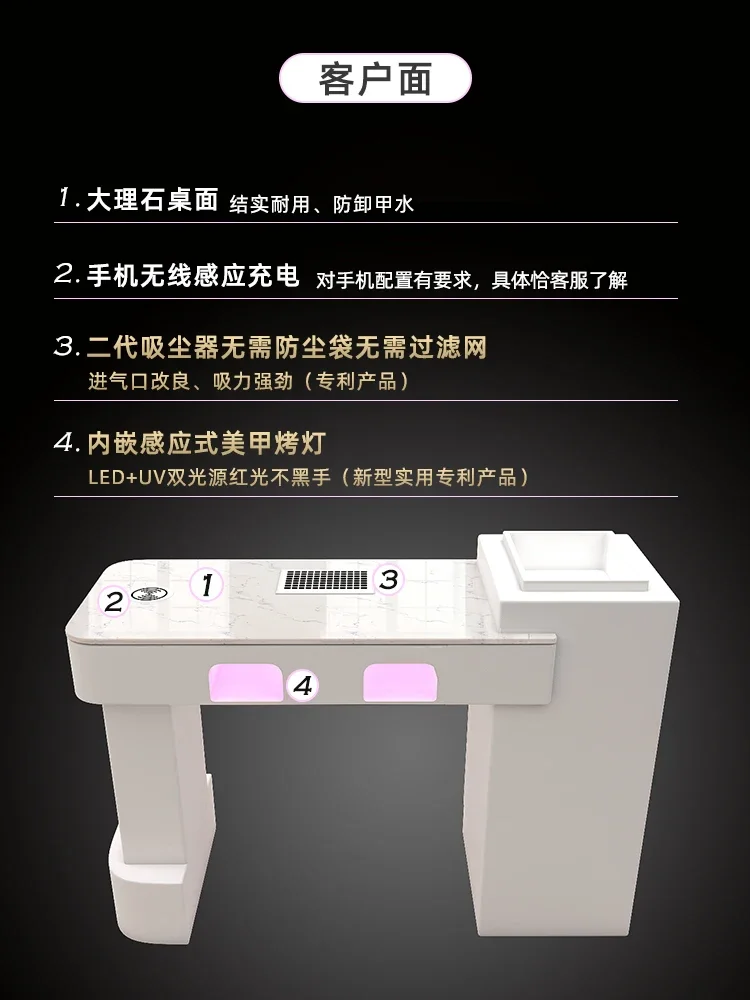 客户面

1. 大理石桌面 结实耐用、防卸甲水

2. 手机无线感应充电 对手机配置有要求，具体恰客服了解

3. 二代吸尘器无需防尘袋无需过滤网
进气口改良、吸力强劲（专利产品）

4. 内嵌感应式美甲烤灯
LED+UV双光源红光不黑手（新型实用专利产品）

2

1

3

4