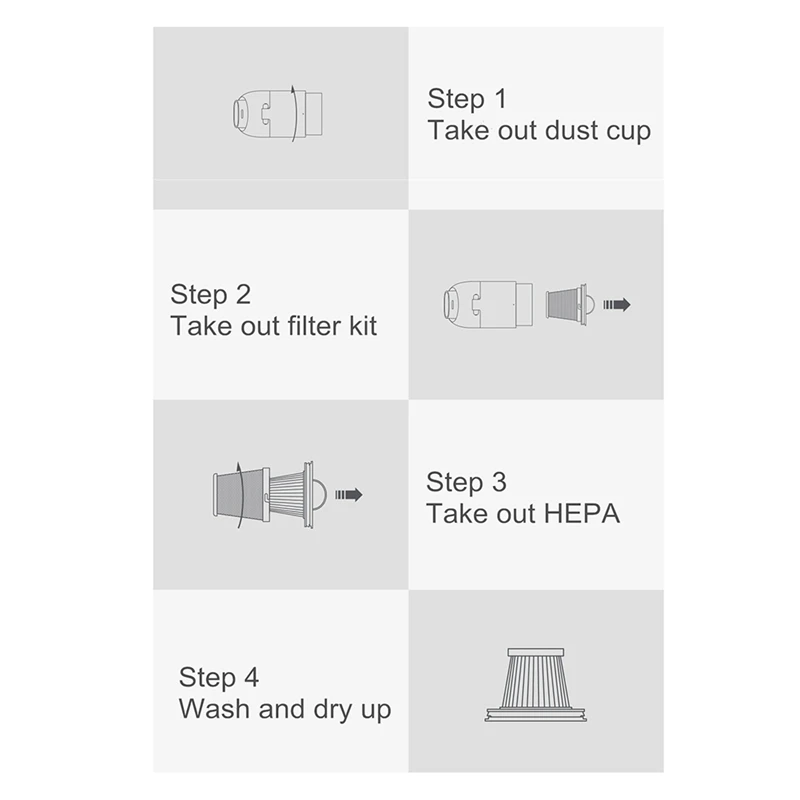 Step 1
Take out dust cup

Step 2
Take out filter kit

Step 3
Take out HEPA

Step 4
Wash and dry up