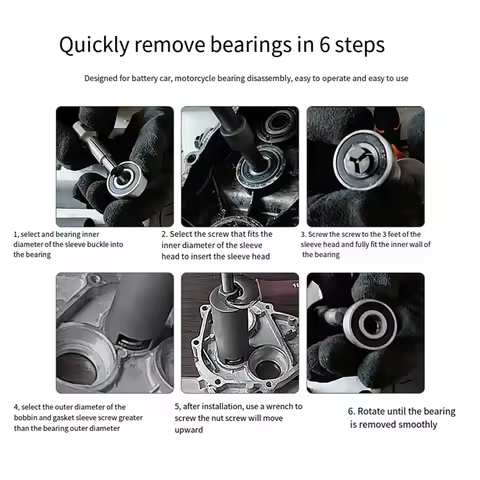 Quickly remove bearings in 6 steps

Designed for battery car, motorcycle bearing disassembly, easy to operate and easy to use

1, select and bearing inner diameter of the sleeve buckle into the bearing

2. Select the screw that fits the inner diameter of the sleeve head to insert the sleeve head

3. Screw the screw to the 3 feet of the sleeve head and fully fit the inner wall of the bearing

4, select the outer diameter of the bobbin and gasket sleeve screw greater than the bearing outer diameter

5, after installation, use a wrench to screw the nut screw will move upward

6. Rotate until the bearing is removed smoothly