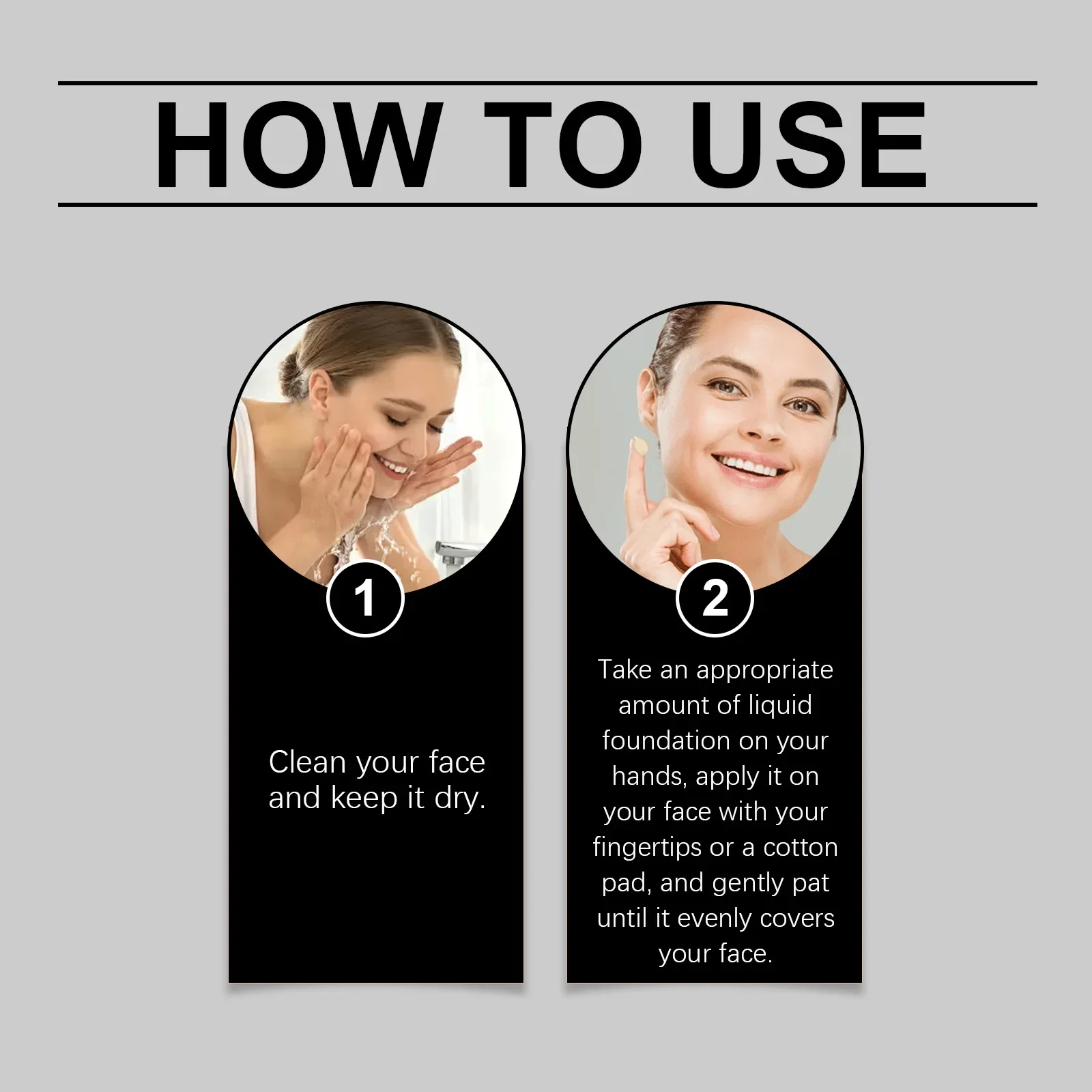 HOW TO USE

1

Clean your face and keep it dry.

2

Take an appropriate amount of liquid foundation on your hands, apply it on your face with your fingertips or a cotton pad, and gently pat until it evenly covers your face.