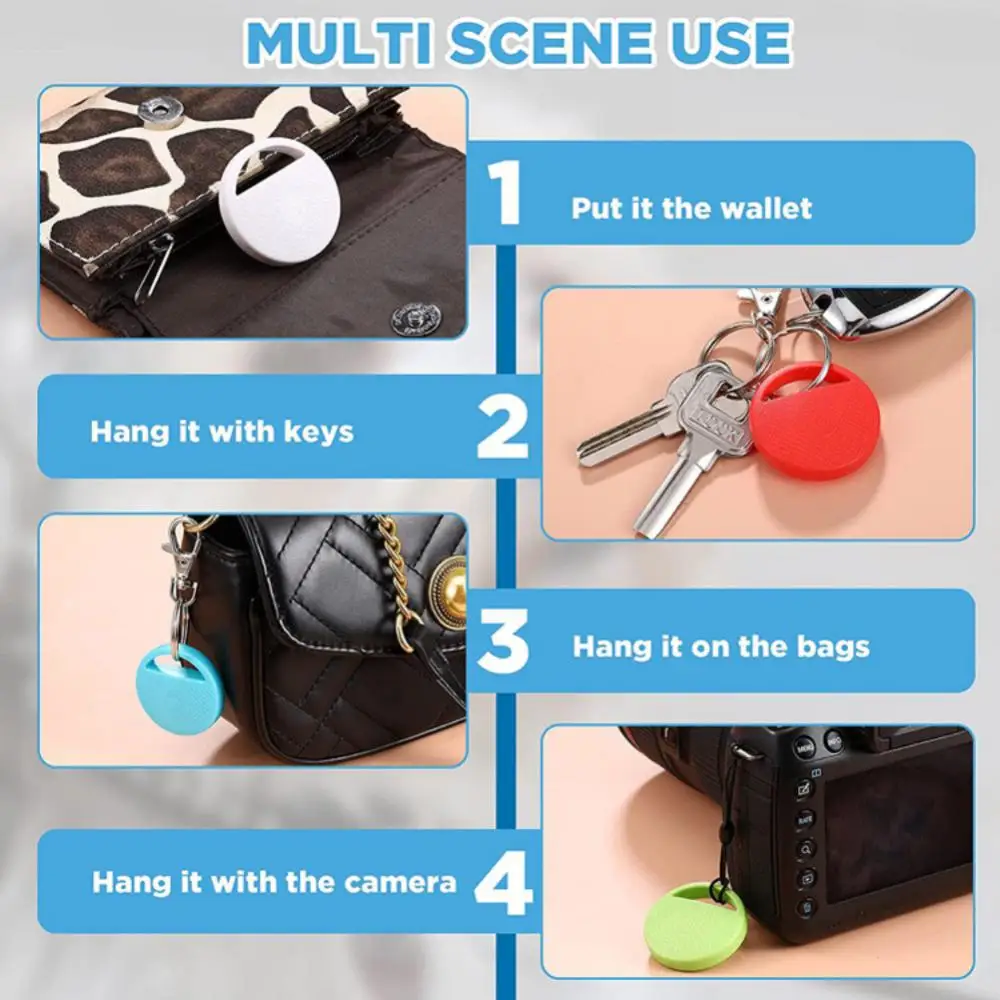 MULTI SCENE USE

1 Put it the wallet

Hang it with keys 2

3 Hang it on the bags

Hang it with the camera 4