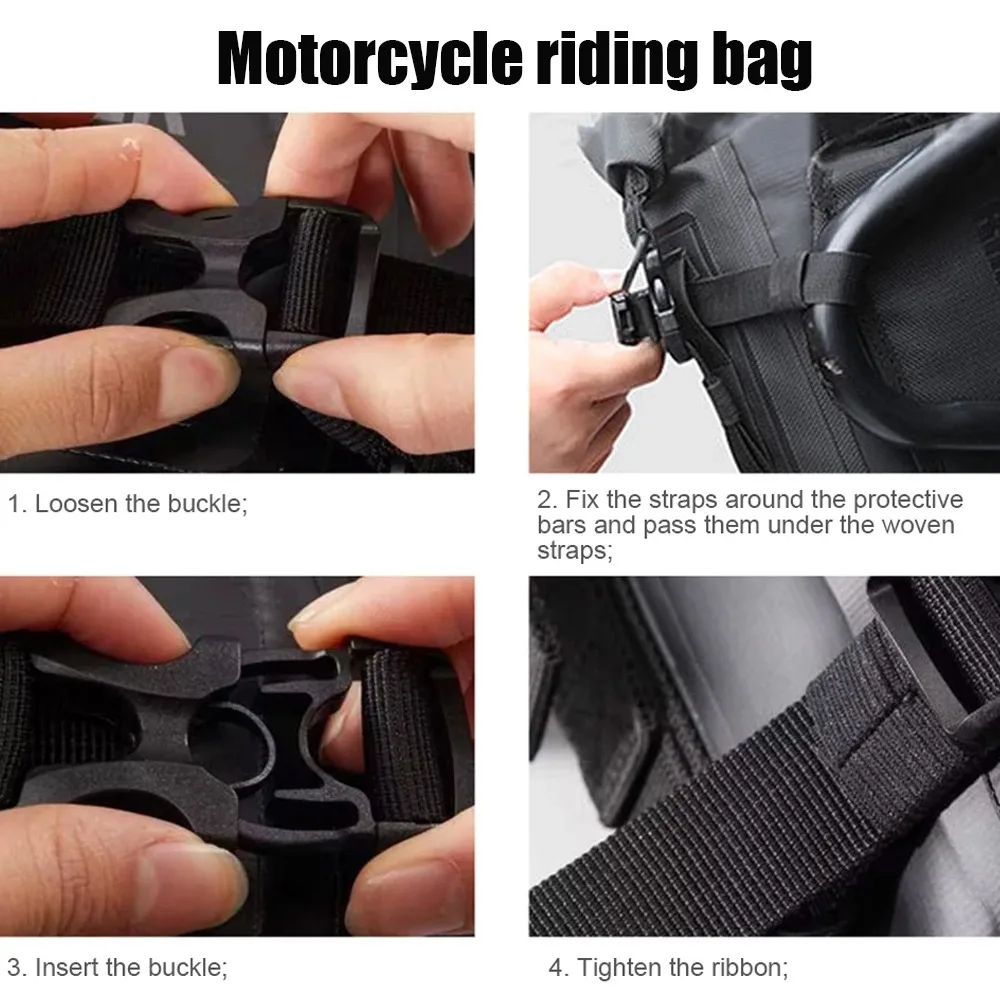 Motorcycle riding bag

1. Loosen the buckle;

2. Fix the straps around the protective bars and pass them under the woven straps;

3. Insert the buckle;

4. Tighten the ribbon;