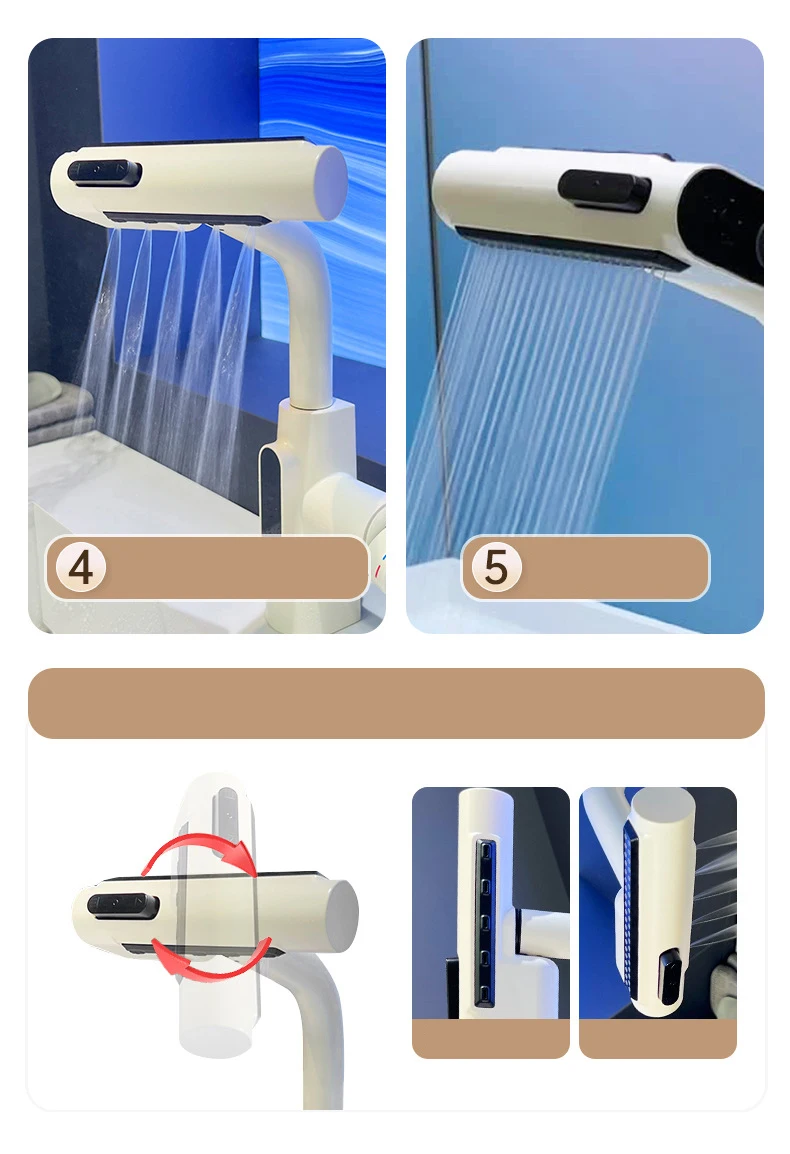 4

5