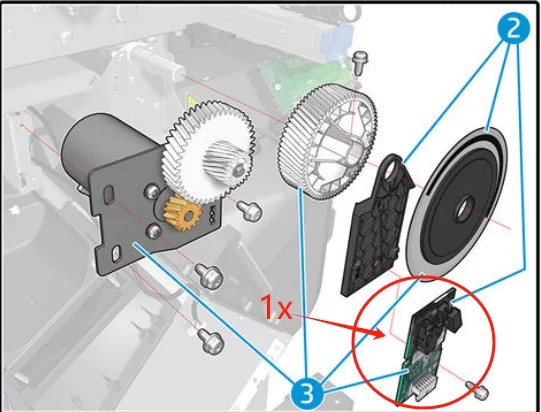 2

1x

3