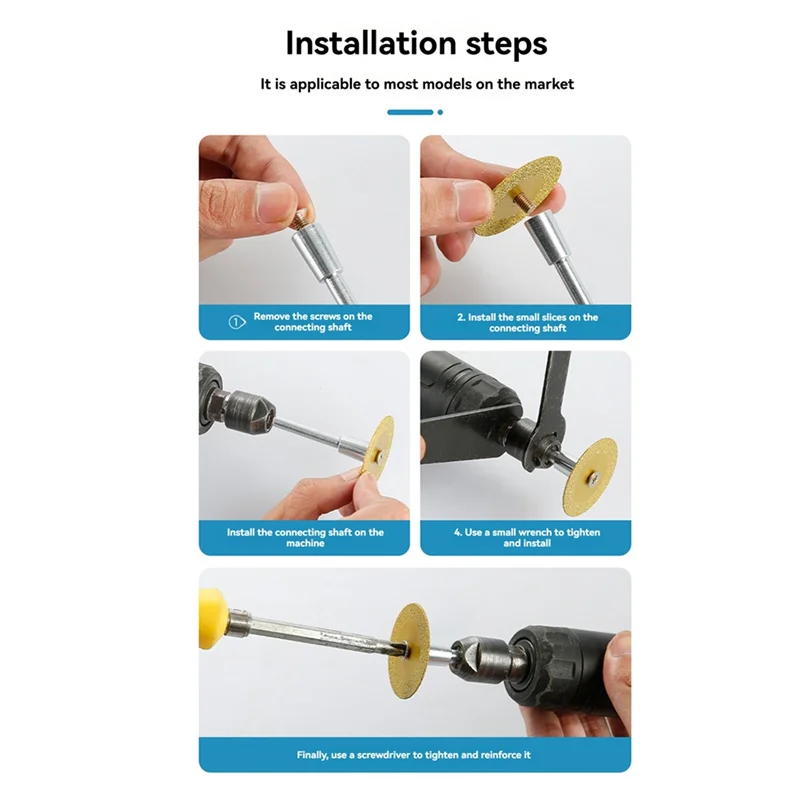 Installation steps

It is applicable to most models on the market

1 Remove the screws on the connecting shaft

2. Install the small slices on the connecting shaft

Install the connecting shaft on the machine

4. Use a small wrench to tighten and install

Finally, use a screwdriver to tighten and reinforce it