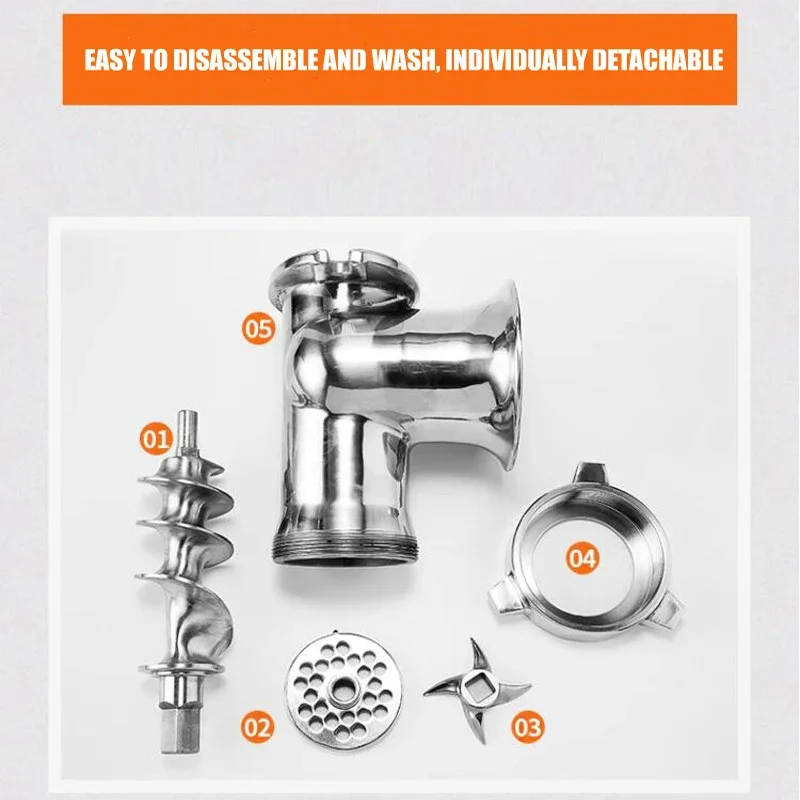 EASY TO DISASSEMBLE AND WASH, INDIVIDUALLY DETACHABLE

05

01

04

02

03