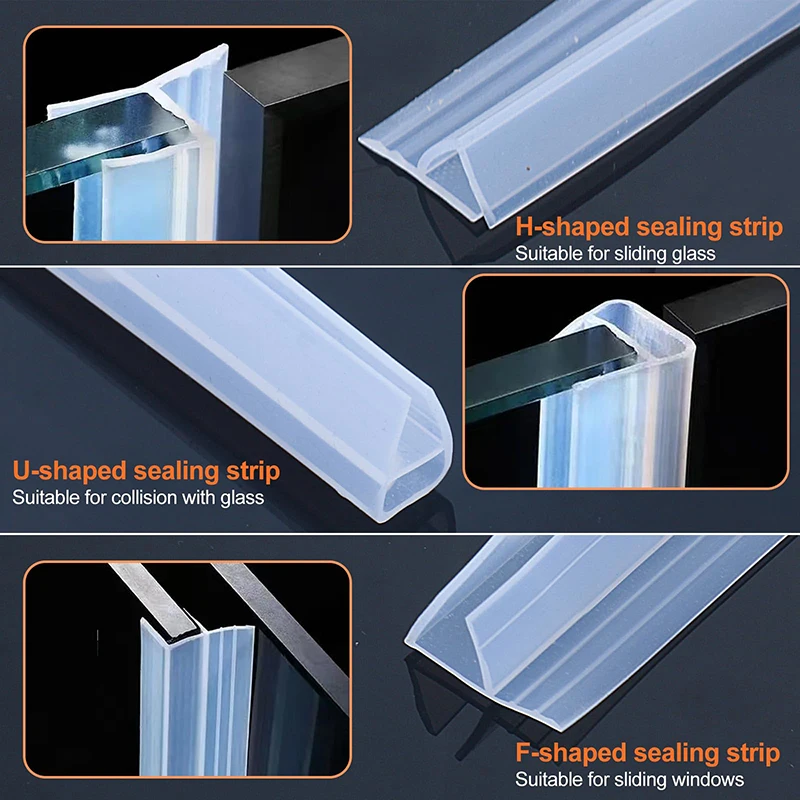 H-shaped sealing strip
Suitable for sliding glass

U-shaped sealing strip
Suitable for collision with glass

F-shaped sealing strip
Suitable for sliding windows