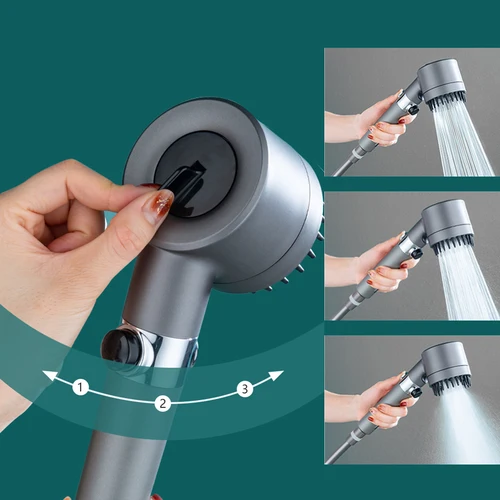 1
2
3