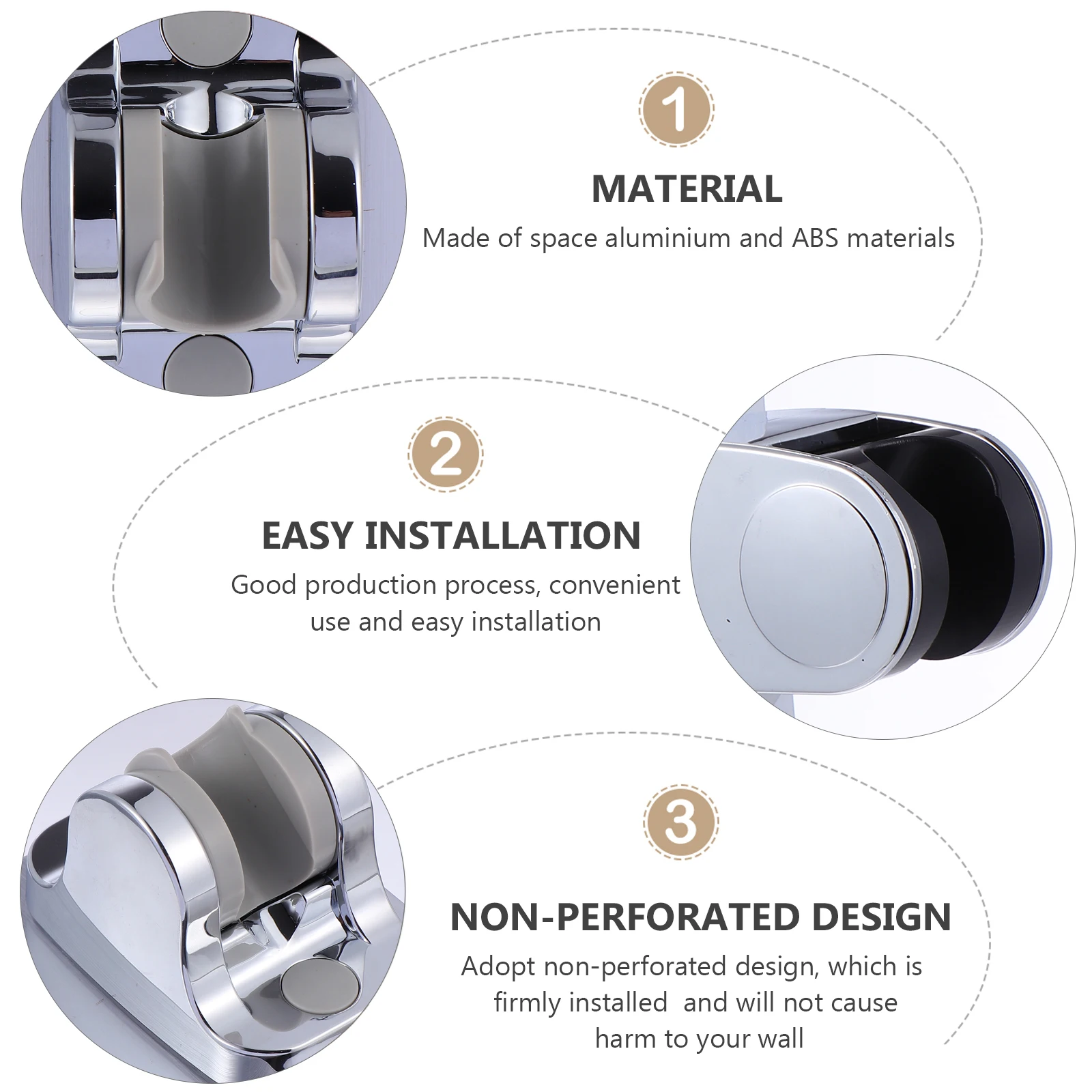 1

MATERIAL

Made of space aluminium and ABS materials

2

EASY INSTALLATION

Good production process, convenient use and easy installation

3

NON-PERFORATED DESIGN

Adopt non-perforated design, which is firmly installed  and will not cause harm to your wall