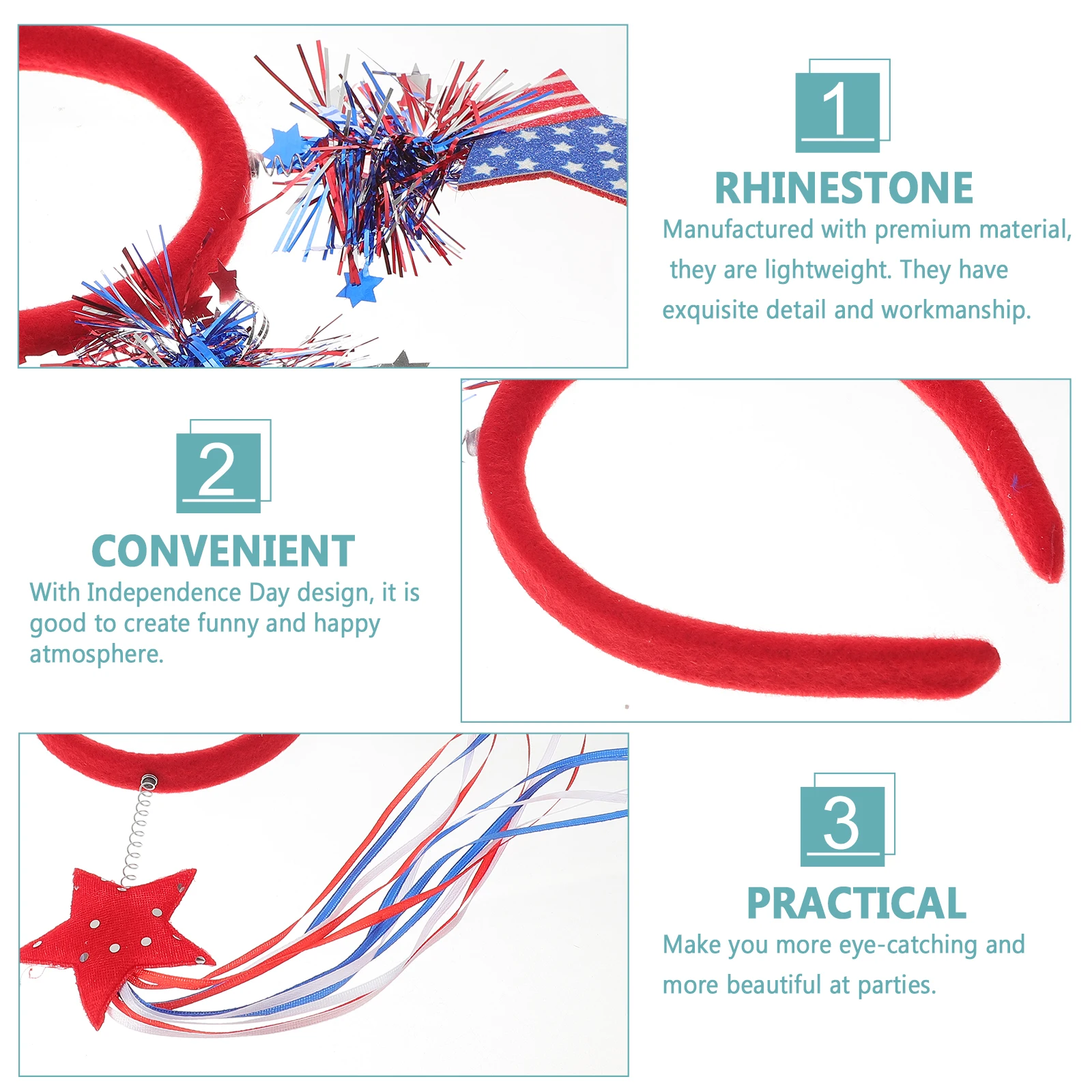 1
RHINESTONE
Manufactured with premium material, they are lightweight. They have exquisite detail and workmanship.

2
CONVENIENT
With Independence Day design, it is good to create funny and happy atmosphere.

3
PRACTICAL
Make you more eye-catching and more beautiful at parties.