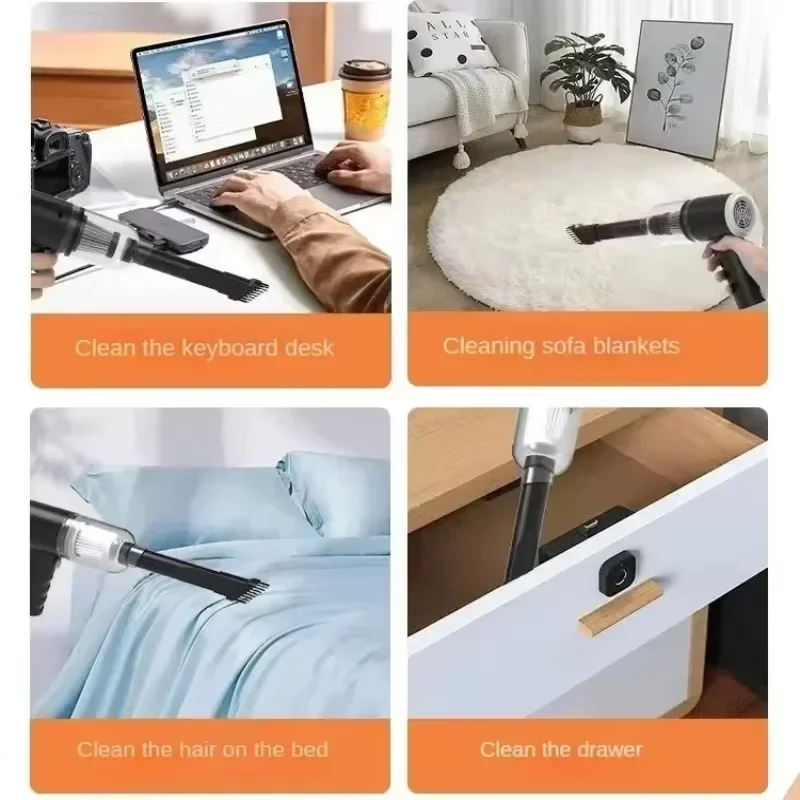 ALL STAR

Clean the keyboard desk

Cleaning sofa blankets

Clean the hair on the bed

Clean the drawer