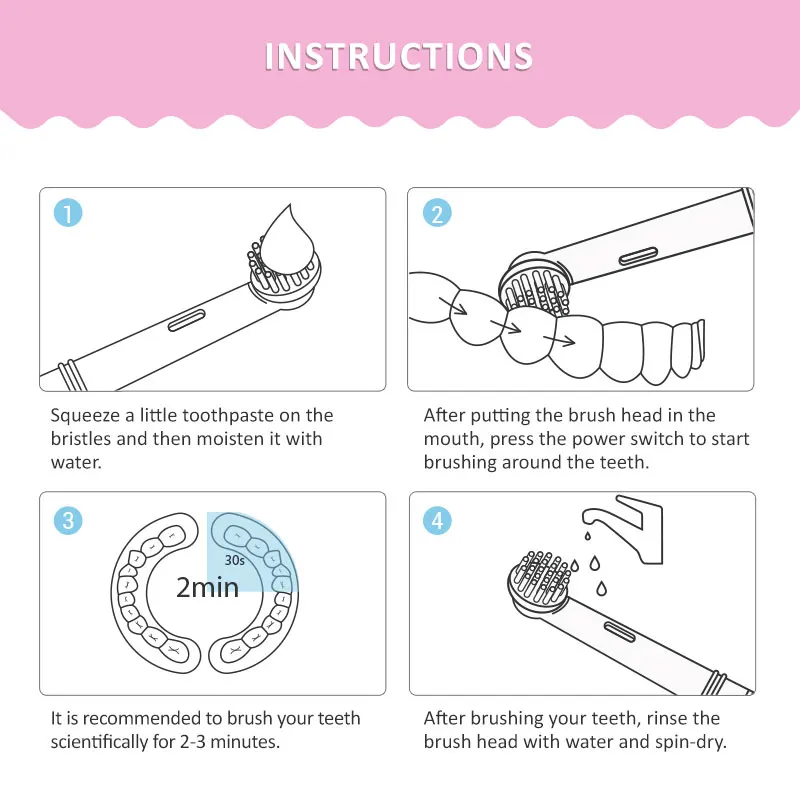 INSTRUCTIONS

1

Squeeze a little toothpaste on the bristles and then moisten it with water.

2

After putting the brush head in the mouth, press the power switch to start brushing around the teeth.

3

30s

2min

It is recommended to brush your teeth scientifically for 2-3 minutes.

4

After brushing your teeth, rinse the brush head with water and spin-dry.