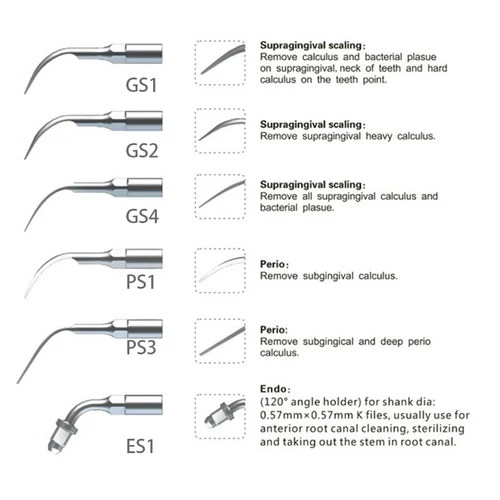 GS1

Supragingival scaling:
Remove calculus and bacterial plasue on supragingival, neck of teeth and hard calculus on the teeth point.

GS2

Supragingival scaling:
Remove supragingival heavy calculus.

GS4

Supragingival scaling:
Remove all supragingival calculus and bacterial plasue.

PS1

Perio:
Remove subgingival calculus.

PS3

Perio:
Remove subgingical and deep perio calculus.

ES1

Endo:
(120° angle holder) for shank dia: 0.57mm×0.57mm K files, usually use for anterior root canal cleaning, sterilizing and taking out the stem in root canal.