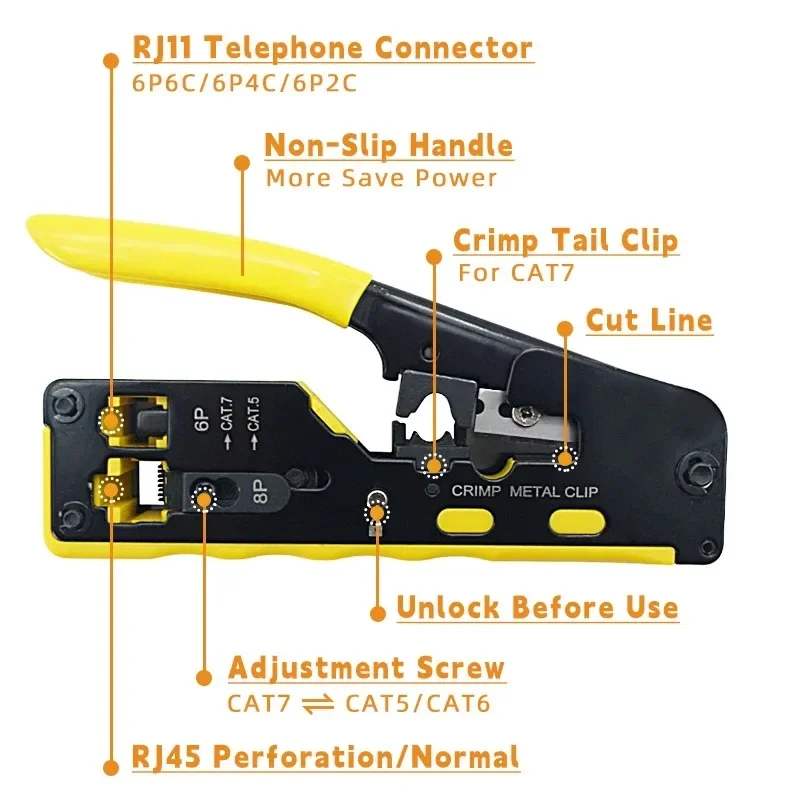 RJ11 Telephone Connector
6P6C/6P4C/6P2C

Non-Slip Handle
More Save Power

Crimp Tail Clip
For CAT7

Cut Line

6P
→ CAT.7
→ CAT.5
8P

CRIMP METAL CLIP

Unlock Before Use

Adjustment Screw
CAT7 ⇌ CAT5/CAT6

RJ45 Perforation/Normal