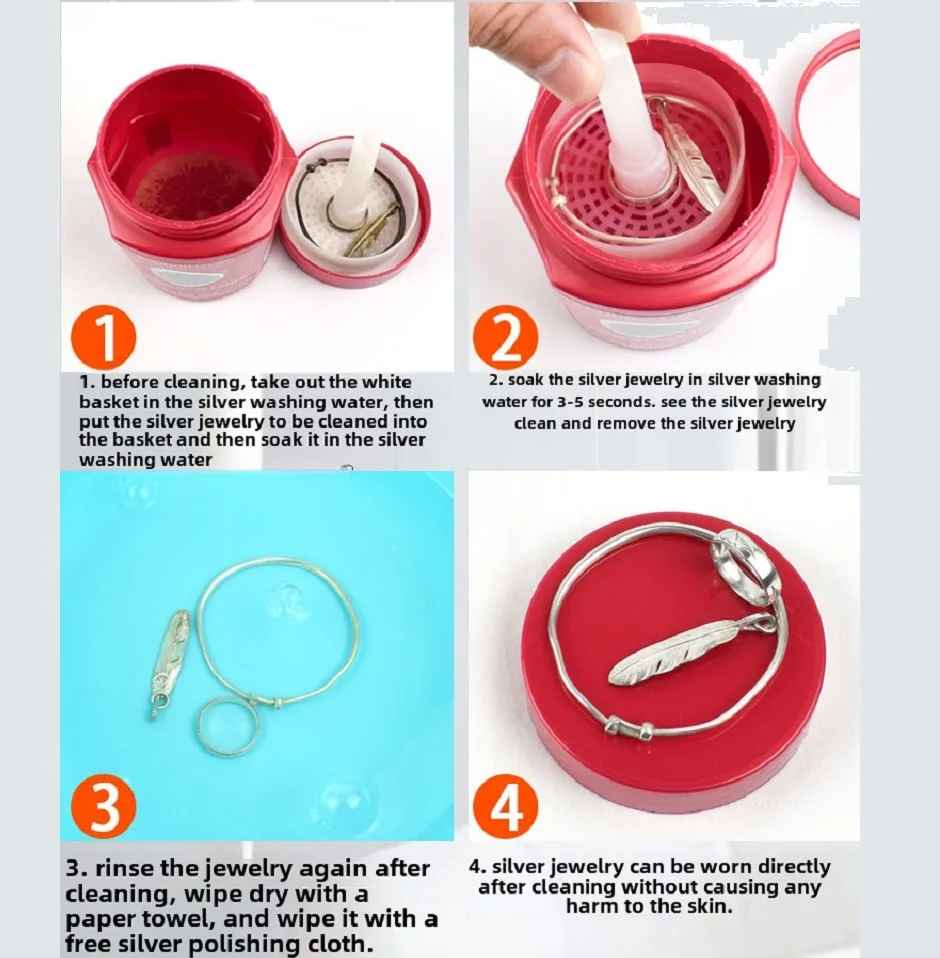 1

1. before cleaning, take out the white basket in the silver washing water, then put the silver jewelry to be cleaned into the basket and then soak it in the silver washing water

2

2. soak the silver jewelry in silver washing water for 3-5 seconds. see the silver jewelry clean and remove the silver jewelry

3

3. rinse the jewelry again after cleaning, wipe dry with a paper towel, and wipe it with a free silver polishing cloth.

4

4. silver jewelry can be worn directly after cleaning without causing any harm to the skin.