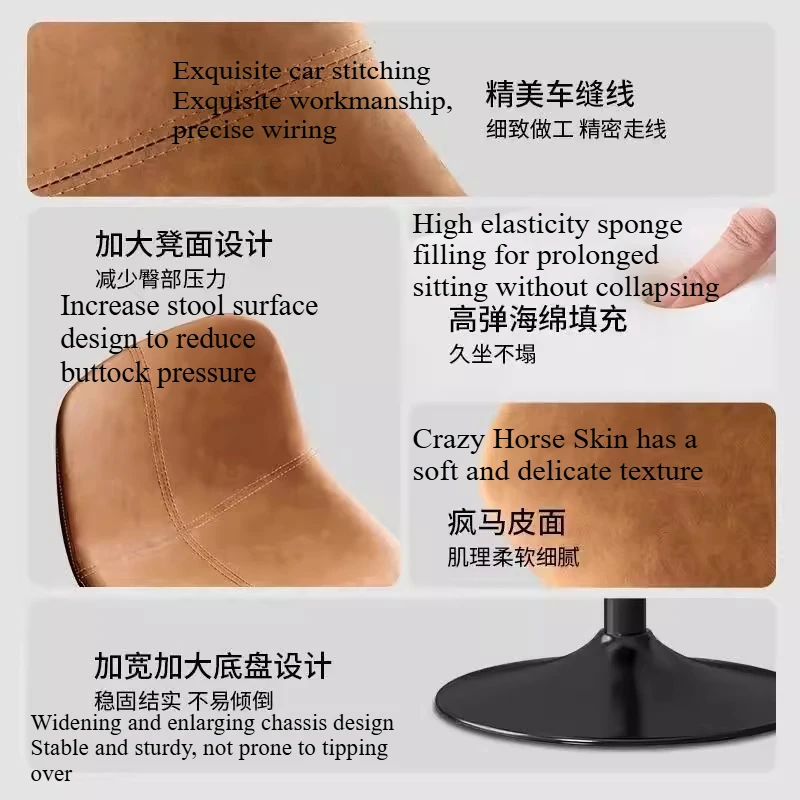 Exquisite car stitching
Exquisite workmanship, precise wiring

精美车缝线
细致做工 精密走线

加大凳面设计
减少臀部压力
Increase stool surface design to reduce buttock pressure

High elasticity sponge filling for prolonged sitting without collapsing
高弹海绵填充
久坐不塌

Crazy Horse Skin has a soft and delicate texture
疯马皮面
肌理柔软细腻

加宽加大底盘设计
稳固结实 不易倾倒
Widening and enlarging chassis design
Stable and sturdy, not prone to tipping over