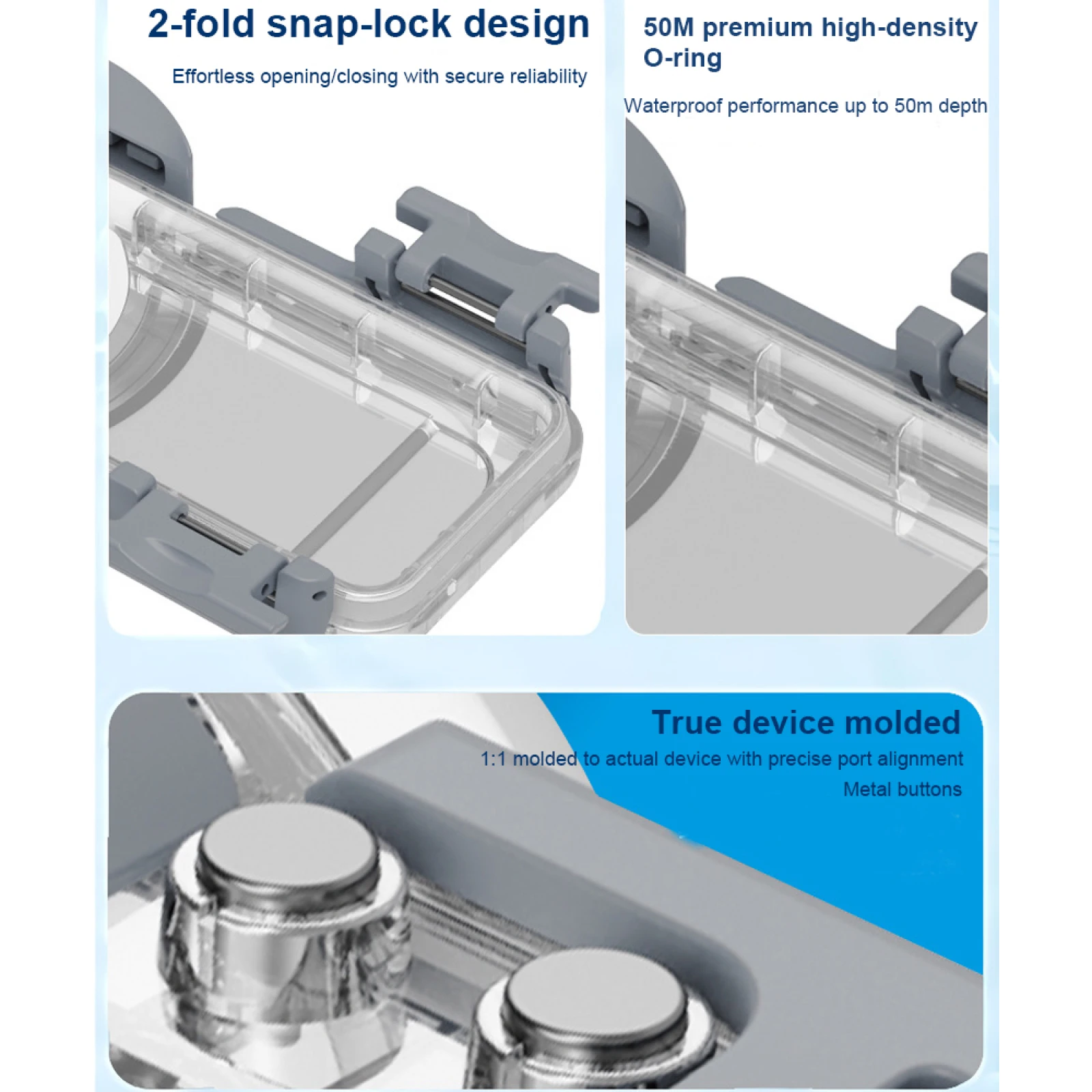 2-fold snap-lock design

Effortless opening/closing with secure reliability

50M premium high-density O-ring

Waterproof performance up to 50m depth

True device molded

1:1 molded to actual device with precise port alignment

Metal buttons