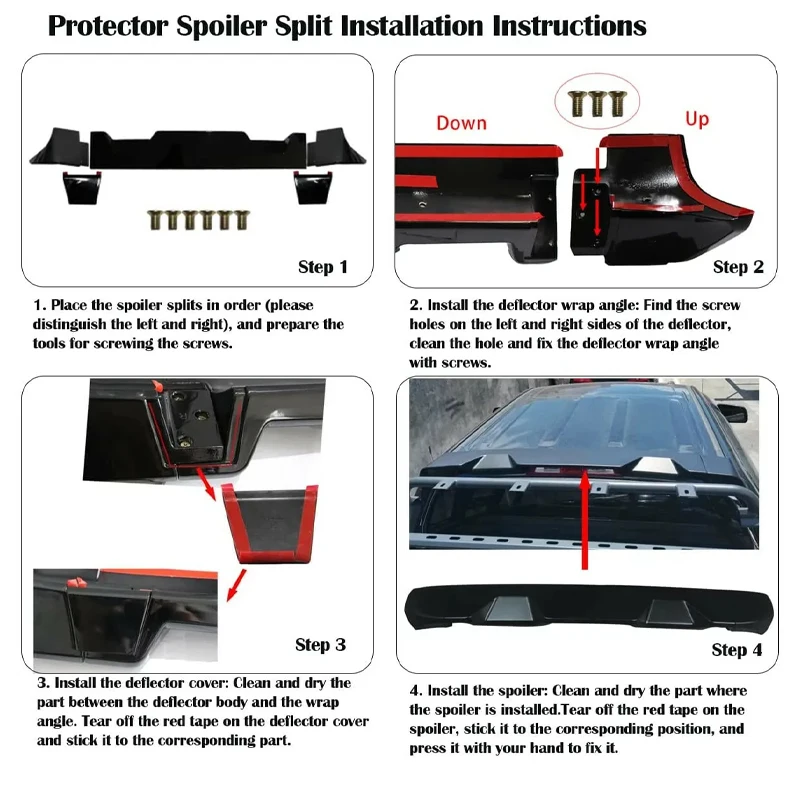 Protector Spoiler Split Installation Instructions

Step 1

1. Place the spoiler splits in order (please distinguish the left and right), and prepare the tools for screwing the screws.

Down

Up

Step 2

2. Install the deflector wrap angle: Find the screw holes on the left and right sides of the deflector, clean the hole and fix the deflector wrap angle with screws.

Step 3

3. Install the deflector cover: Clean and dry the part between the deflector body and the wrap angle. Tear off the red tape on the deflector cover and stick it to the corresponding part.

Step 4

4. Install the spoiler: Clean and dry the part where the spoiler is installed.Tear off the red tape on the spoiler, stick it to the corresponding position, and press it with your hand to fix it.