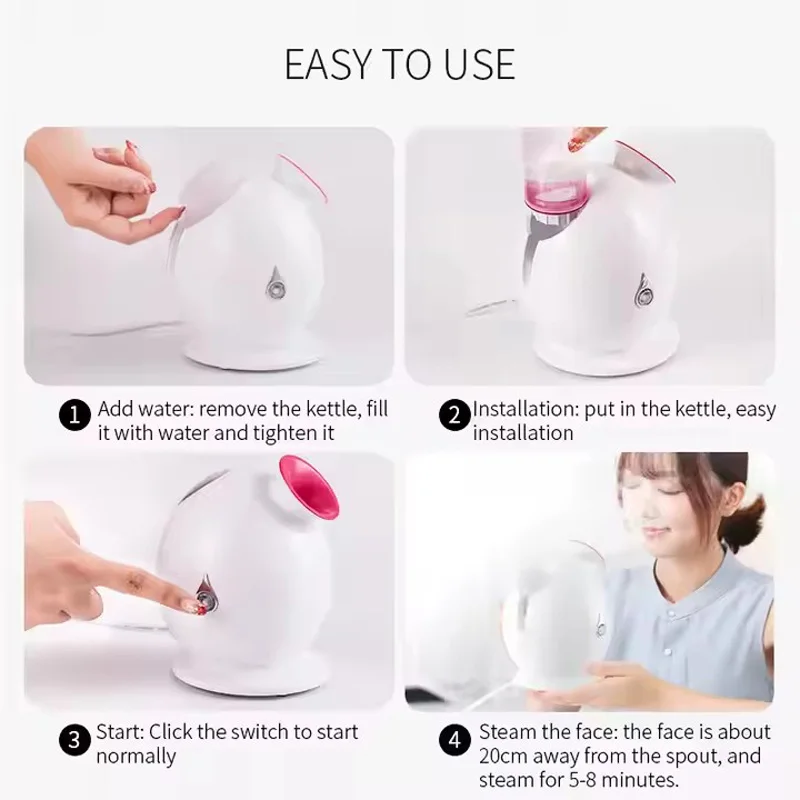 EASY TO USE

1 Add water: remove the kettle, fill it with water and tighten it

2 Installation: put in the kettle, easy installation

3 Start: Click the switch to start normally

4 Steam the face: the face is about 20cm away from the spout, and steam for 5-8 minutes.