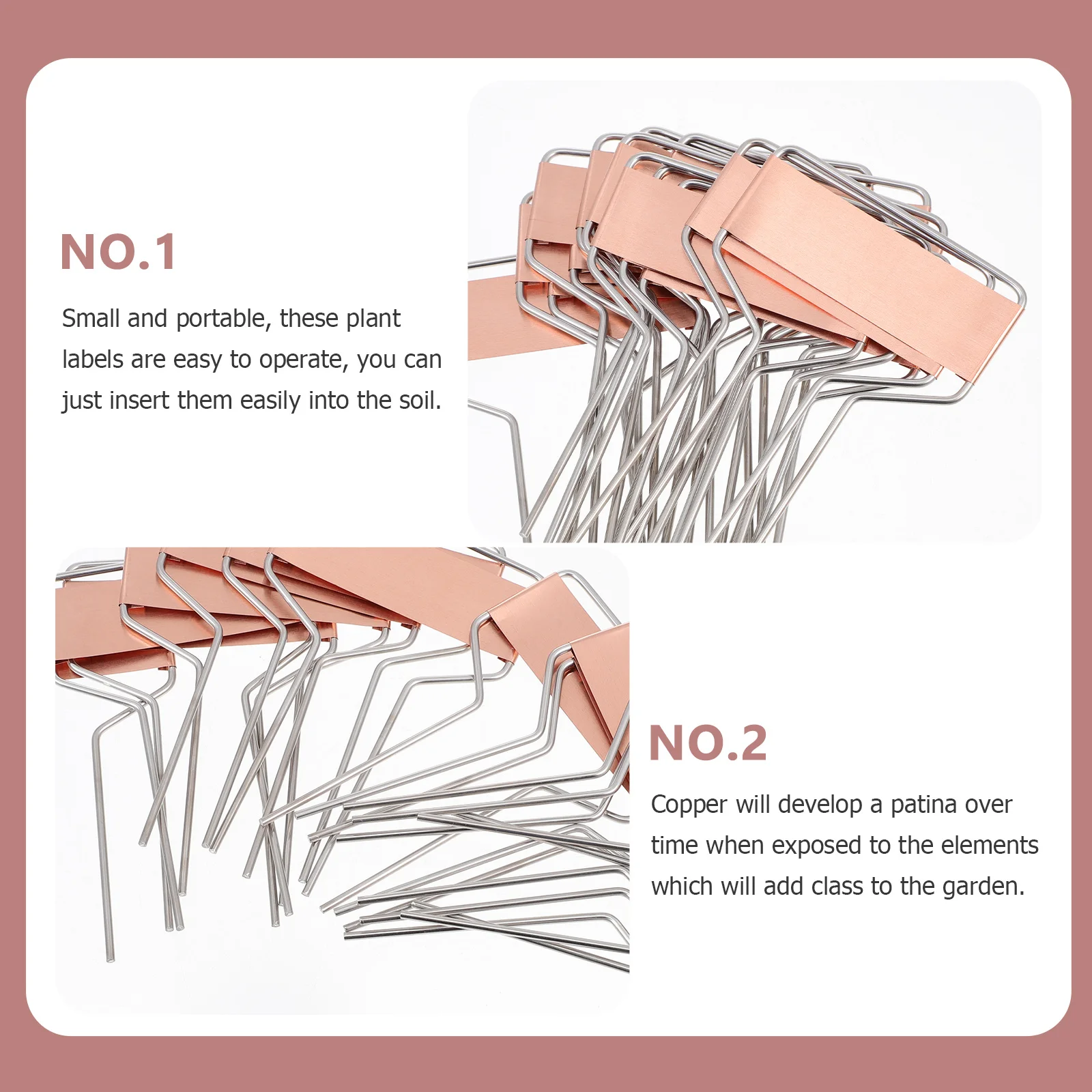 NO.1

Small and portable, these plant labels are easy to operate, you can just insert them easily into the soil.

NO.2

Copper will develop a patina over time when exposed to the elements which will add class to the garden.