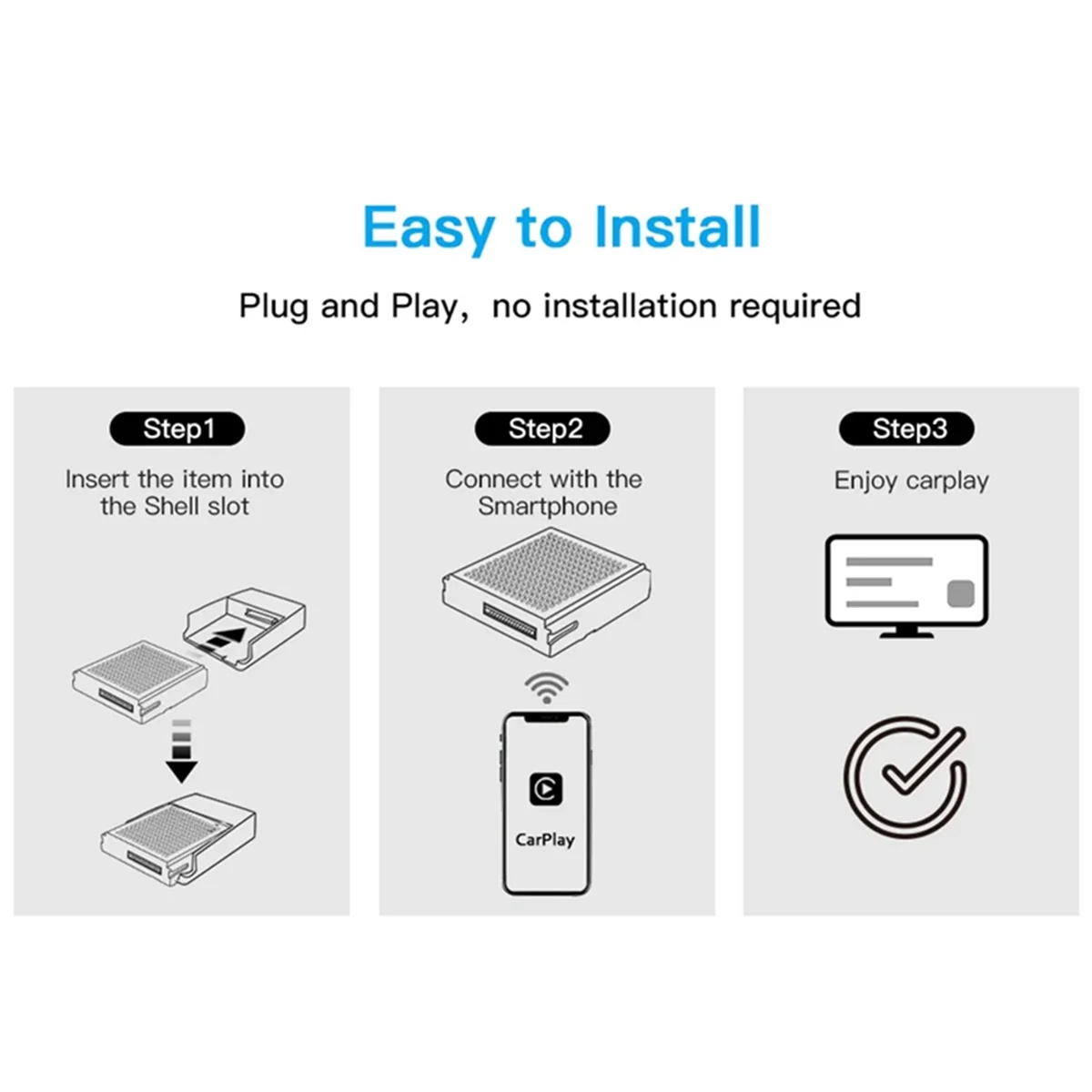 Easy to Install

Plug and Play, no installation required

Step1

Insert the item into the Shell slot

Step2

Connect with the Smartphone

CarPlay

Step3

Enjoy carplay