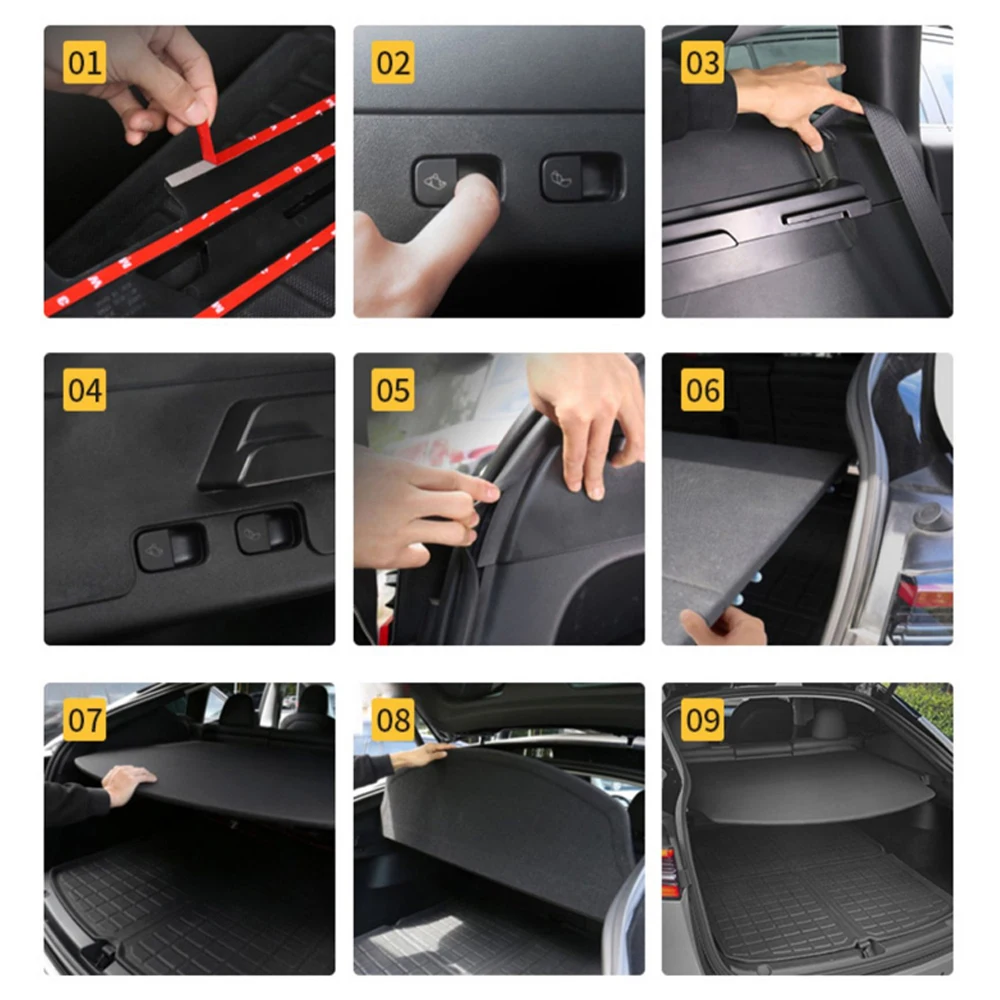 01

02

03

04

05

06

07

08

09