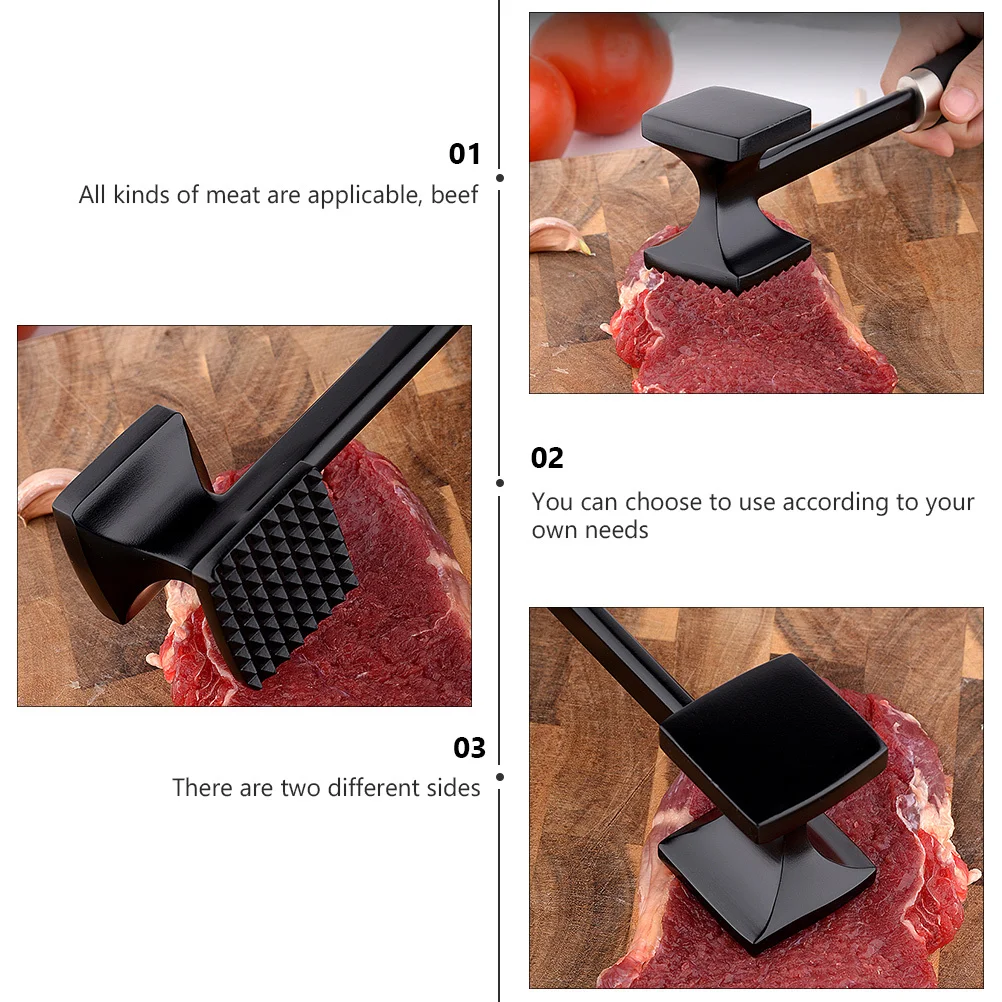 01

All kinds of meat are applicable, beef

02

You can choose to use according to your own needs

03

There are two different sides