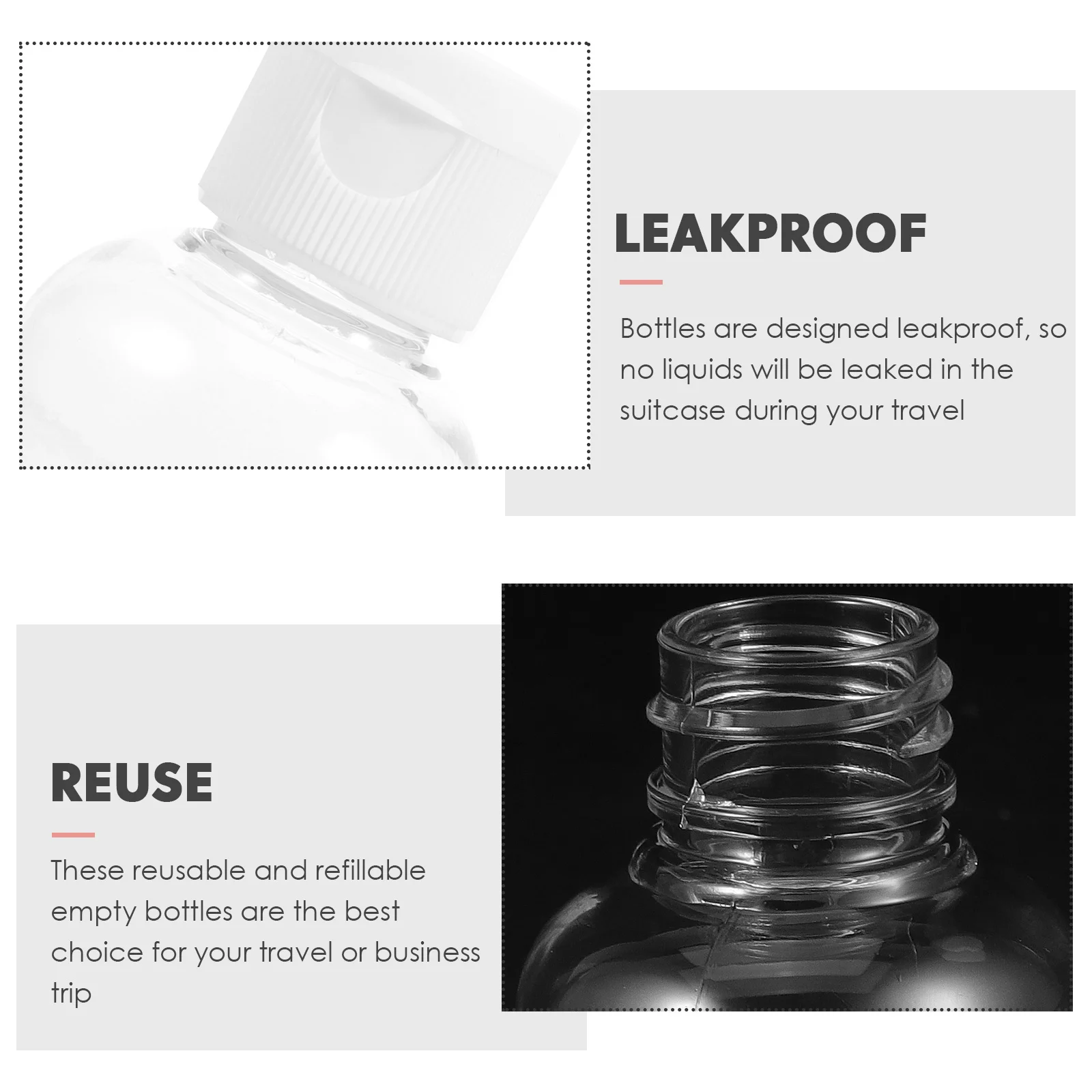 LEAKPROOF

Bottles are designed leakproof, so no liquids will be leaked in the suitcase during your travel

REUSE

These reusable and refillable empty bottles are the best choice for your travel or business trip