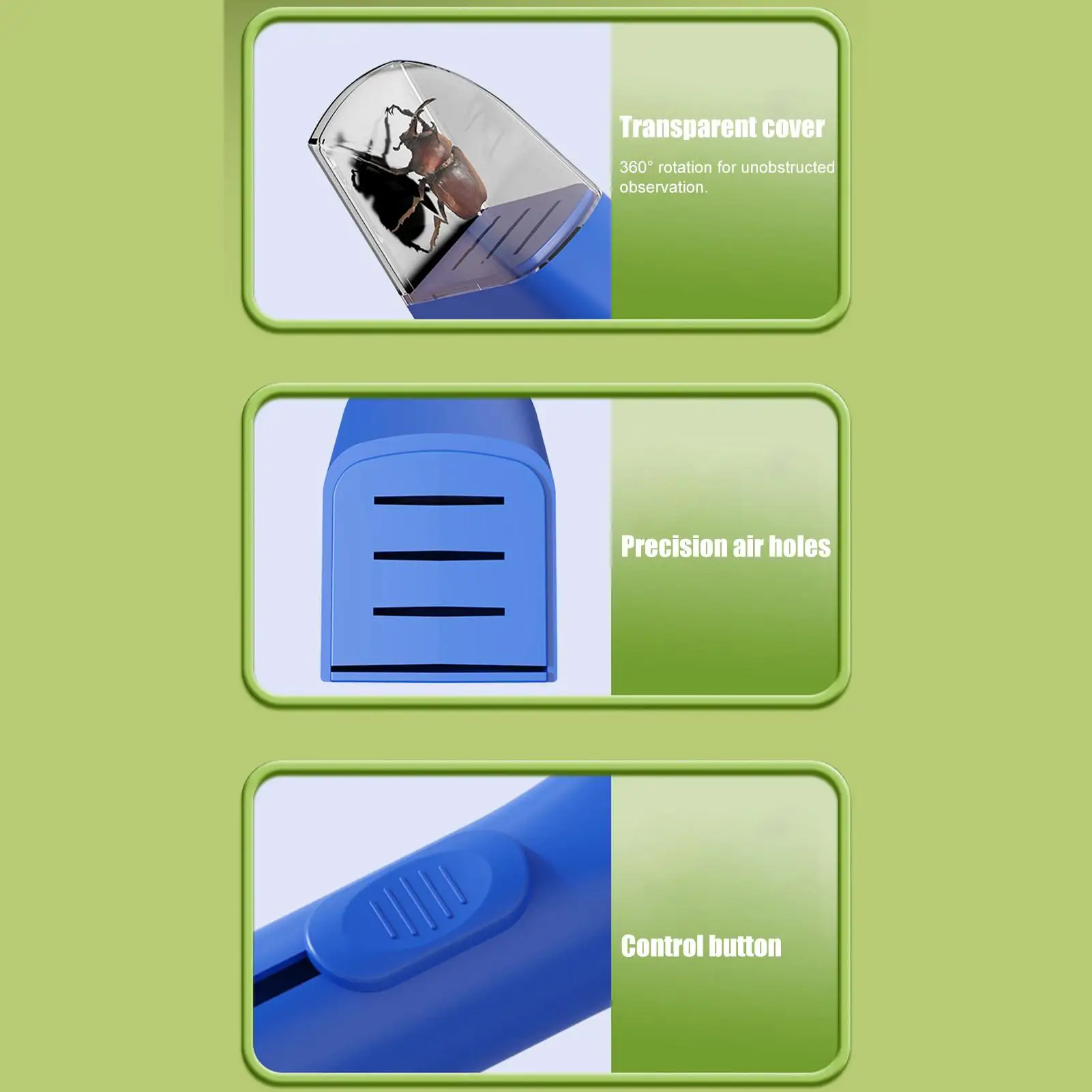 Transparent cover

360° rotation for unobstructed observation.

Precision air holes

Control button