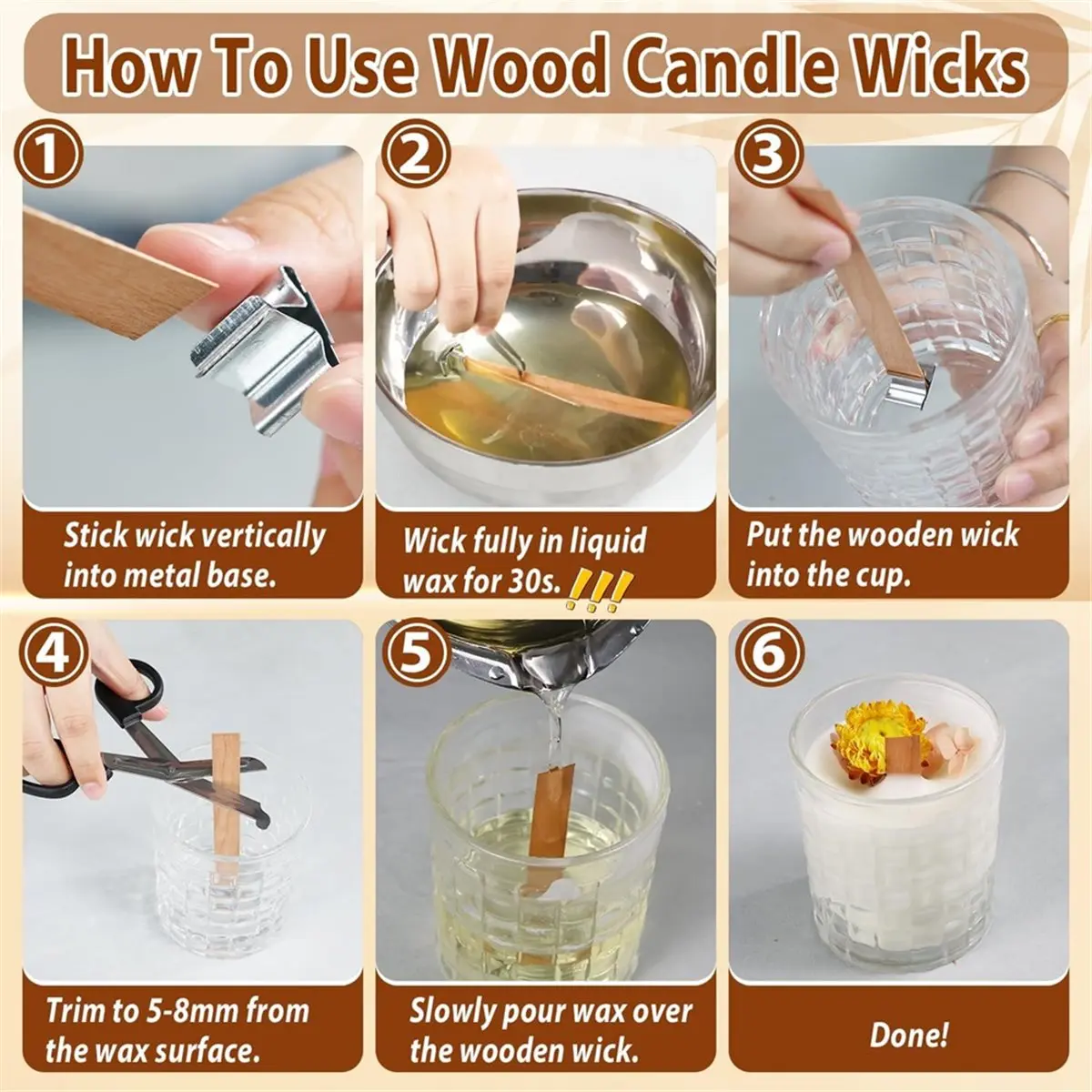 How To Use Wood Candle Wicks

1

Stick wick vertically into metal base.

2

Wick fully in liquid wax for 30s. !!!

3

Put the wooden wick into the cup.

4

Trim to 5-8mm from the wax surface.

5

Slowly pour wax over the wooden wick.

6

Done!