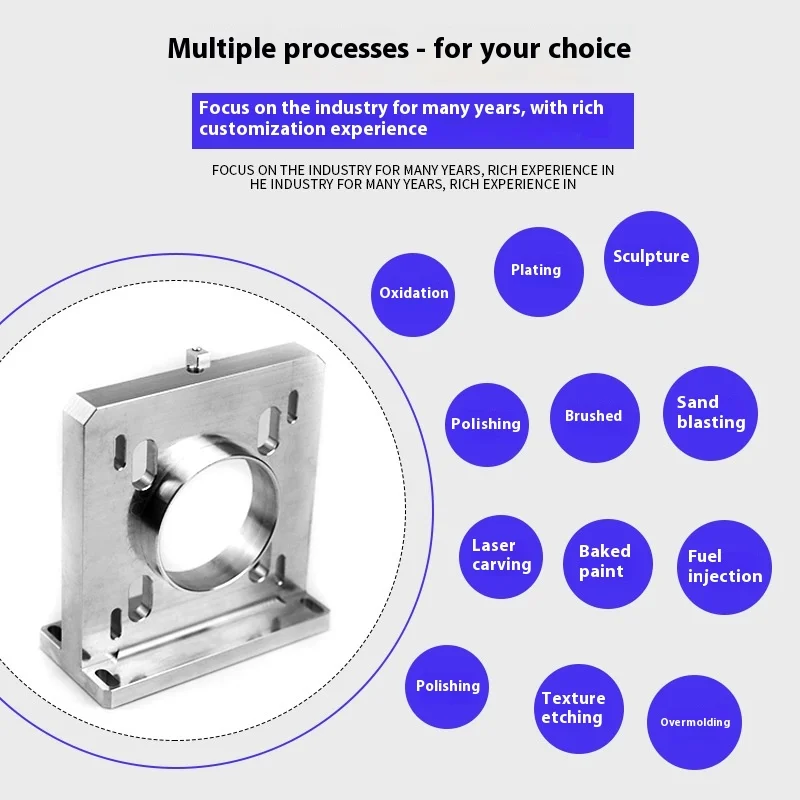 Multiple processes - for your choice

Focus on the industry for many years, with rich customization experience

FOCUS ON THE INDUSTRY FOR MANY YEARS, RICH EXPERIENCE IN HE INDUSTRY FOR MANY YEARS, RICH EXPERIENCE IN

Oxidation

Plating

Sculpture

Polishing

Brushed

Sand blasting

Laser carving

Baked paint

Fuel injection

Polishing

Texture etching

Overmolding