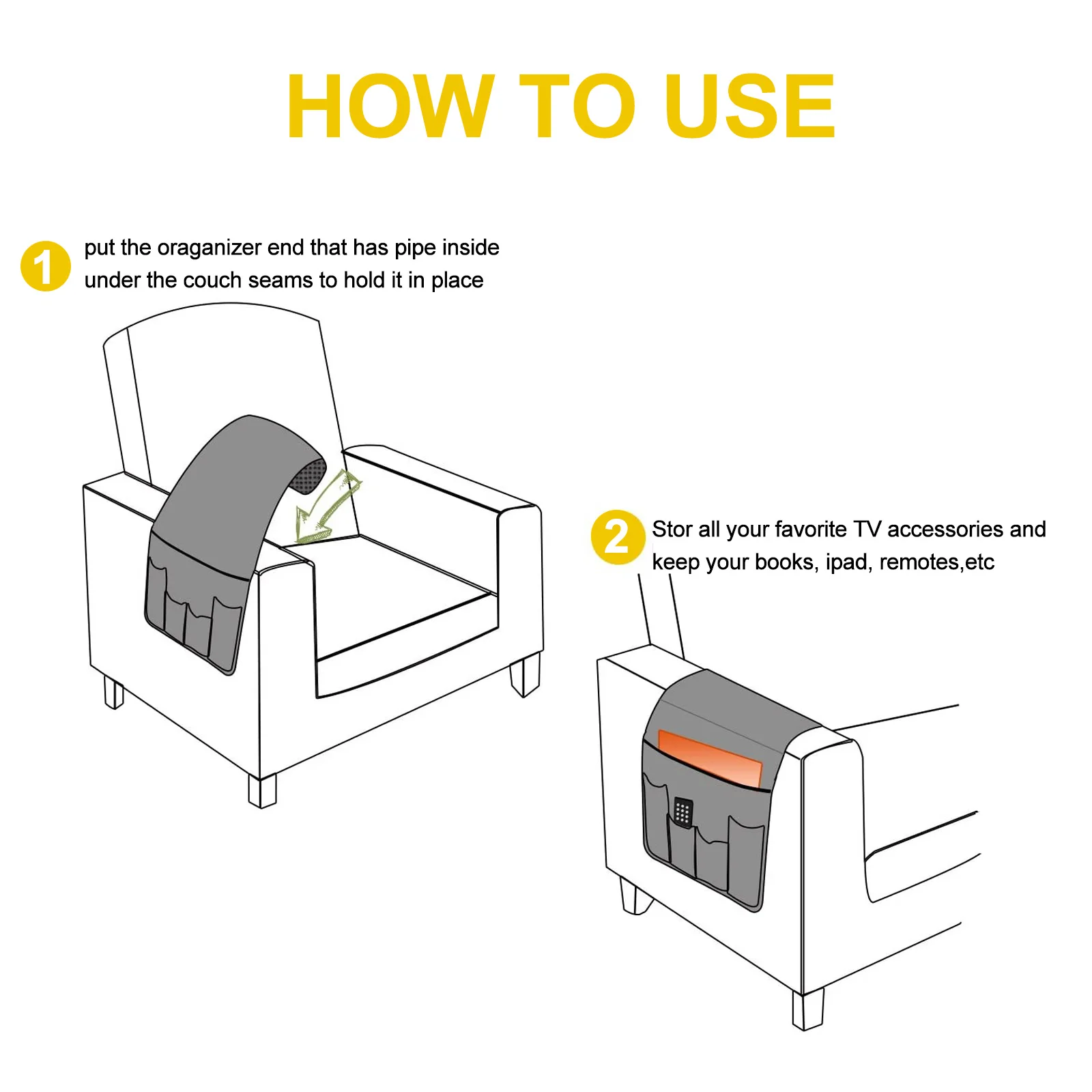 HOW TO USE

1 put the oraganizer end that has pipe inside under the couch seams to hold it in place

2 Stor all your favorite TV accessories and keep your books, ipad, remotes,etc