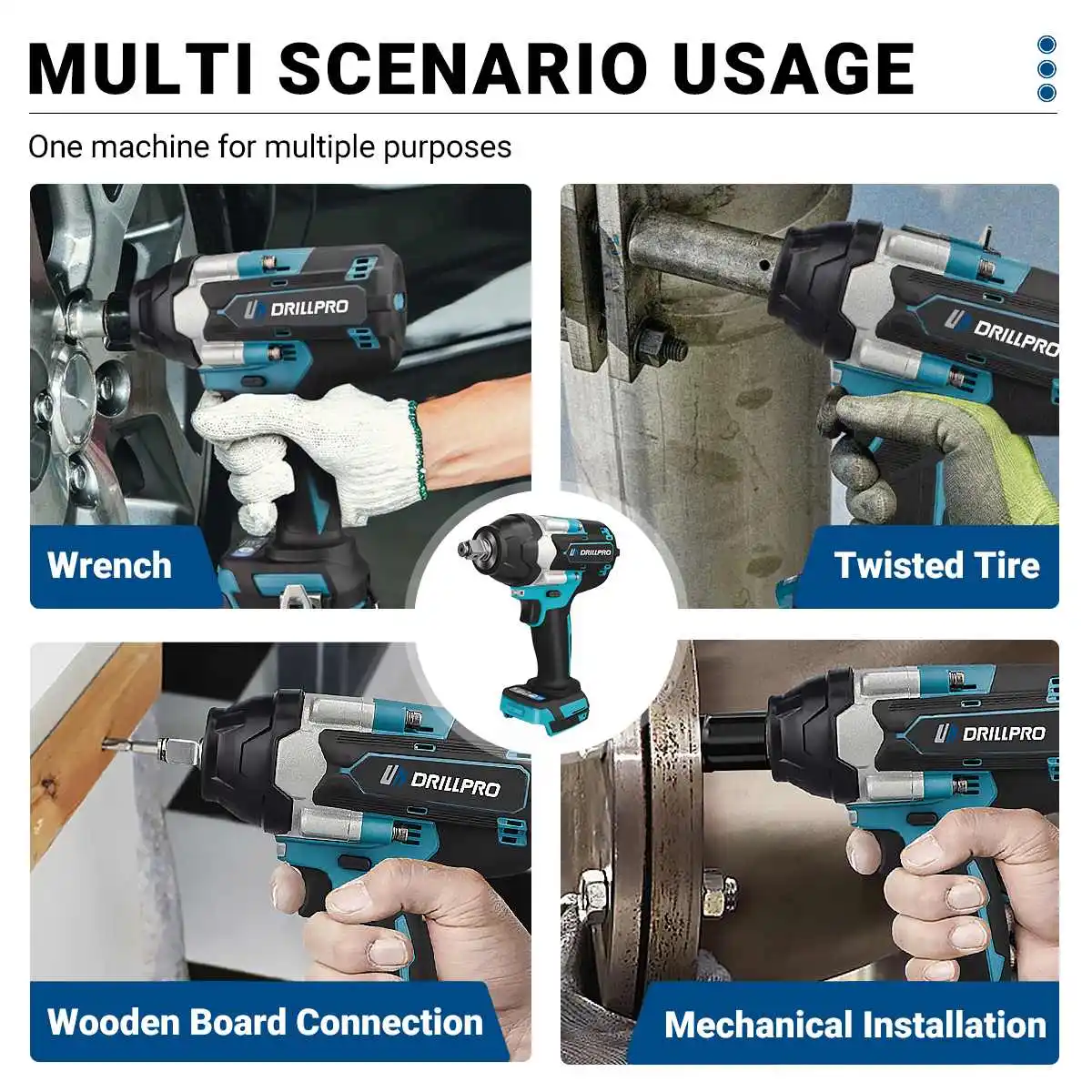 MULTI SCENARIO USAGE

One machine for multiple purposes

DRILLPRO

Wrench

DRILLPRO

Twisted Tire

DRILLPRO

DRILLPRO

Wooden Board Connection

DRILLPRO

Mechanical Installation