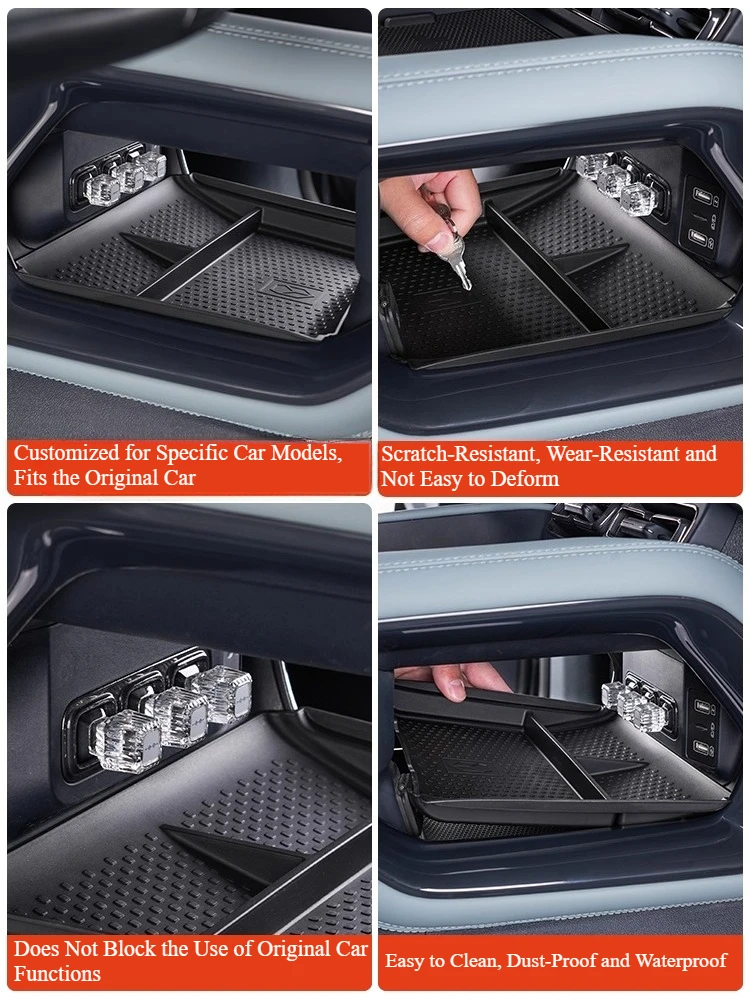 Customized for Specific Car Models, Fits the Original Car

Scratch-Resistant, Wear-Resistant and Not Easy to Deform

Does Not Block the Use of Original Car Functions

Easy to Clean, Dust-Proof and Waterproof