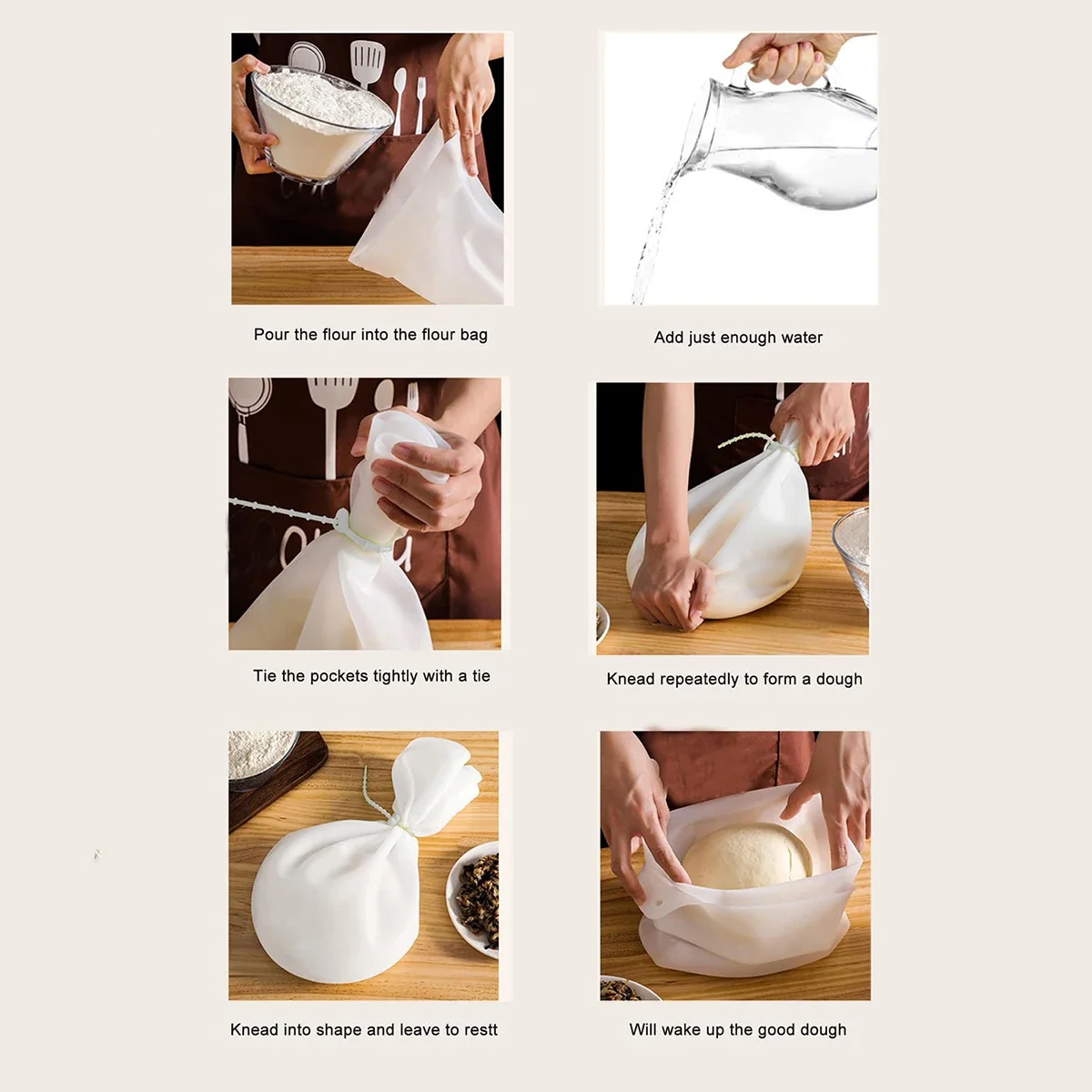 Pour the flour into the flour bag

Add just enough water

Tie the pockets tightly with a tie

Knead repeatedly to form a dough

Knead into shape and leave to restt

Will wake up the good dough