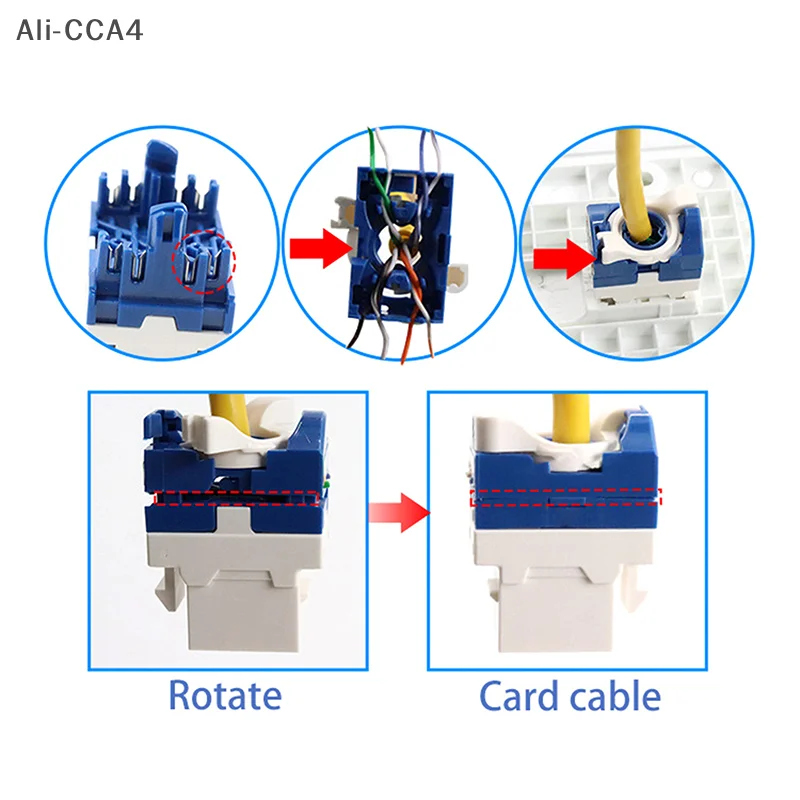 Ali-CCA4

Rotate

Card cable