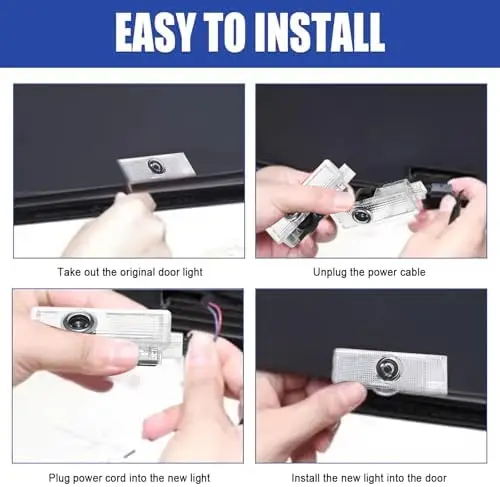 EASY TO INSTALL

Take out the original door light

Unplug the power cable

Plug power cord into the new light

Install the new light into the door