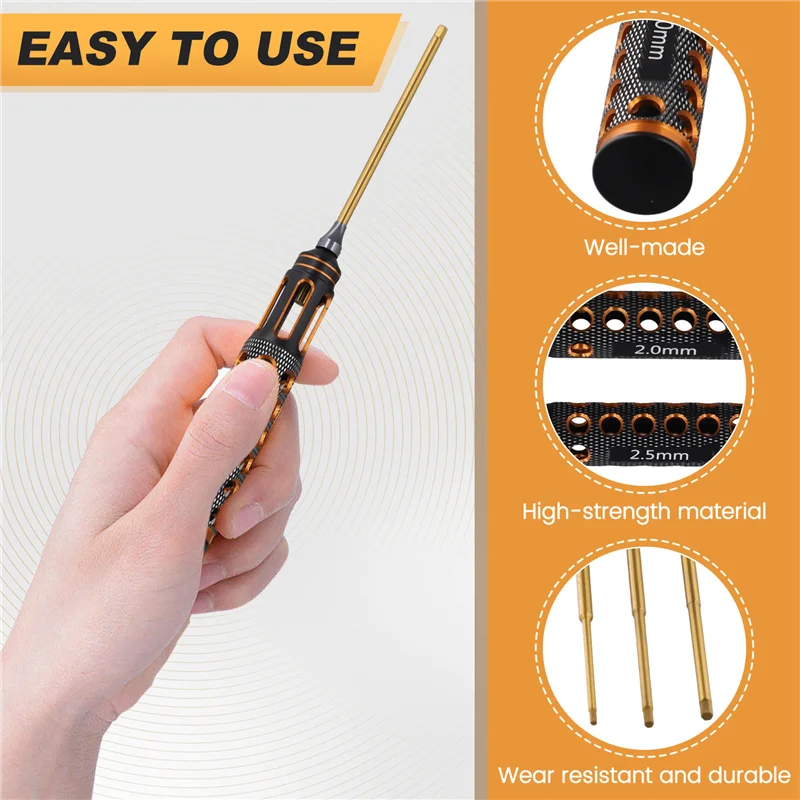 EASY TO USE

0mm

Well-made

2.0mm

2.5mm

High-strength material

Wear resistant and durable